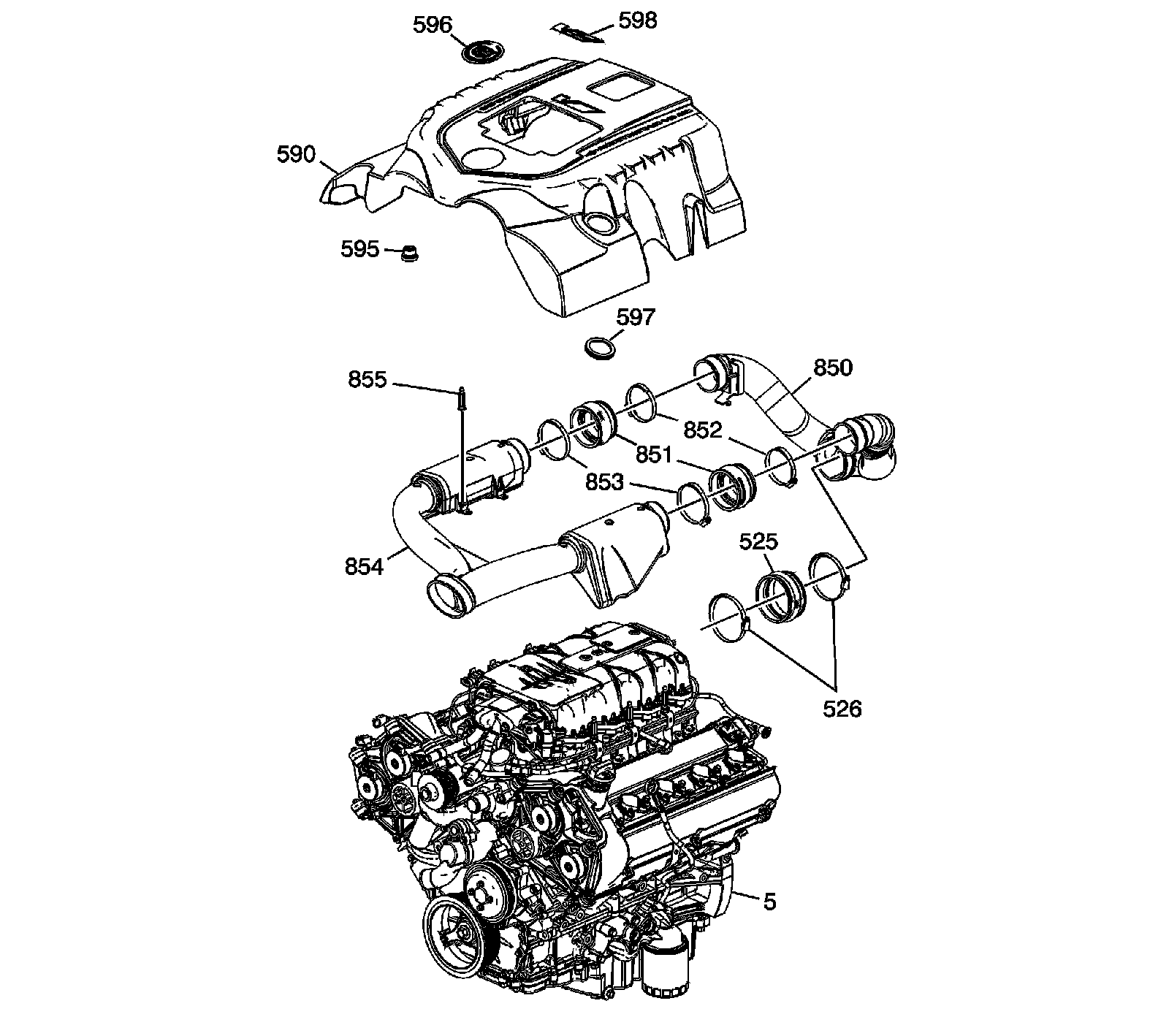 596
598
590
595
597
855
850
852
851
853
854
525
526
5