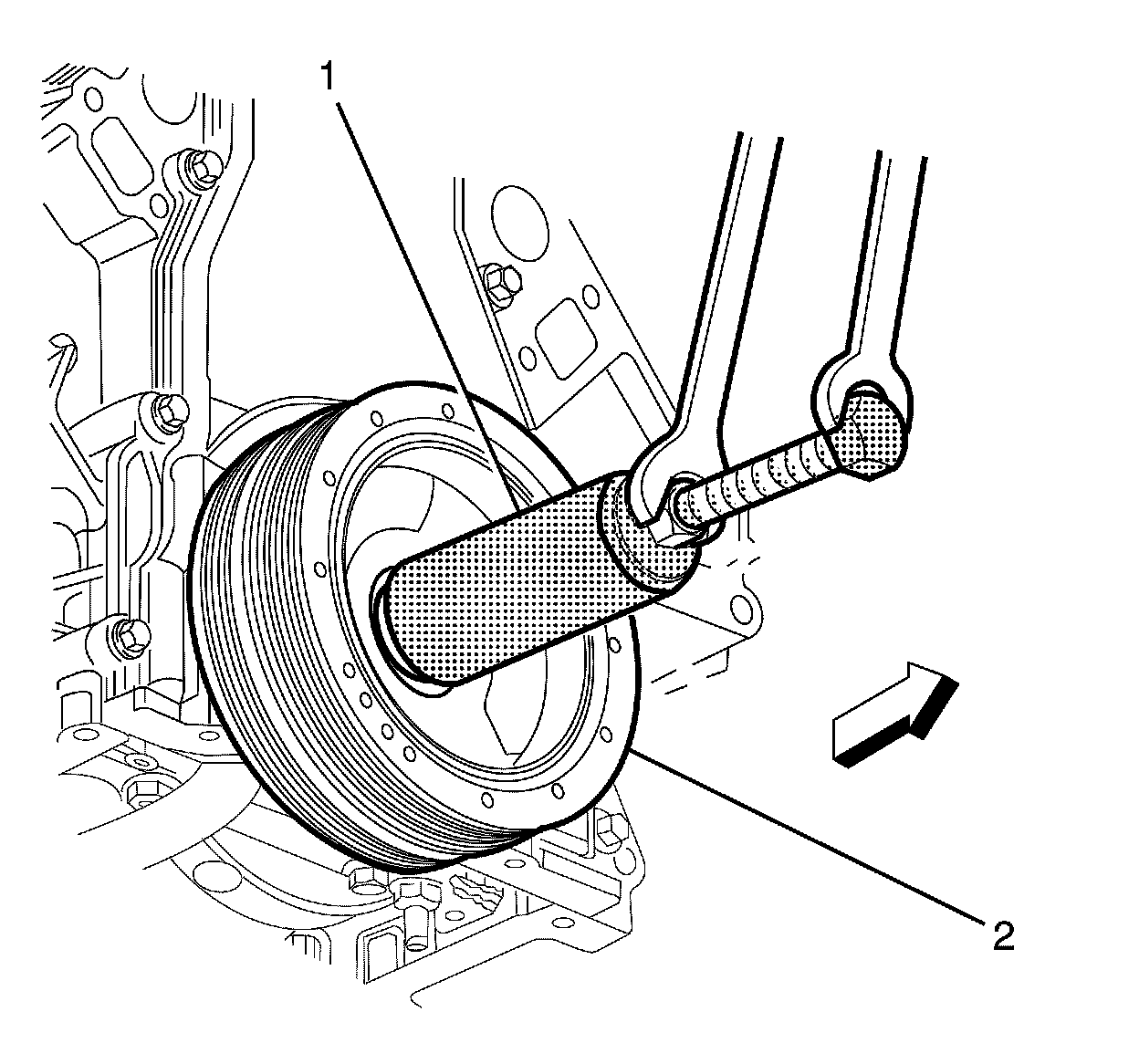 1

2