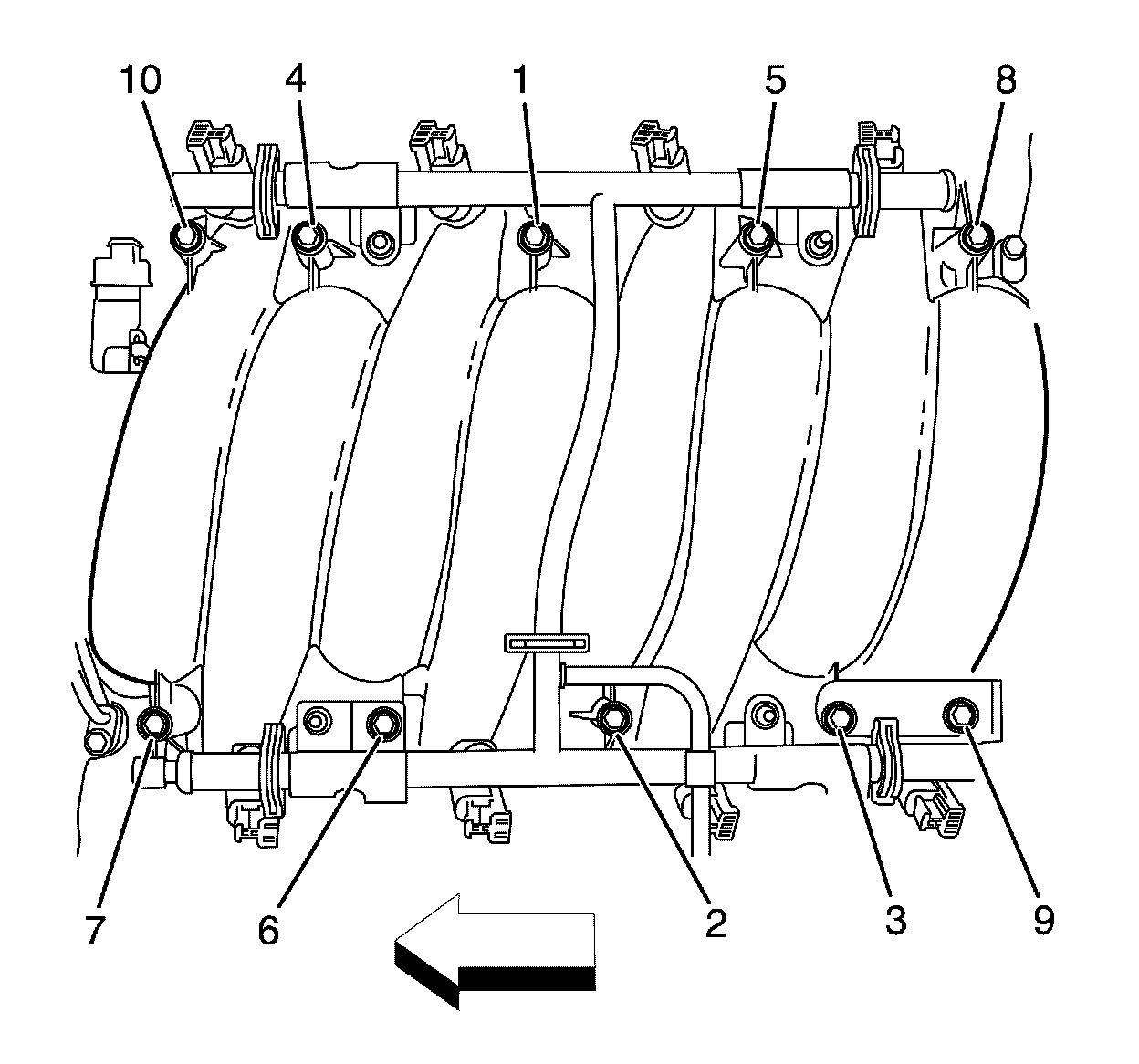 10
4
1
5
8
7
6
2
3
9