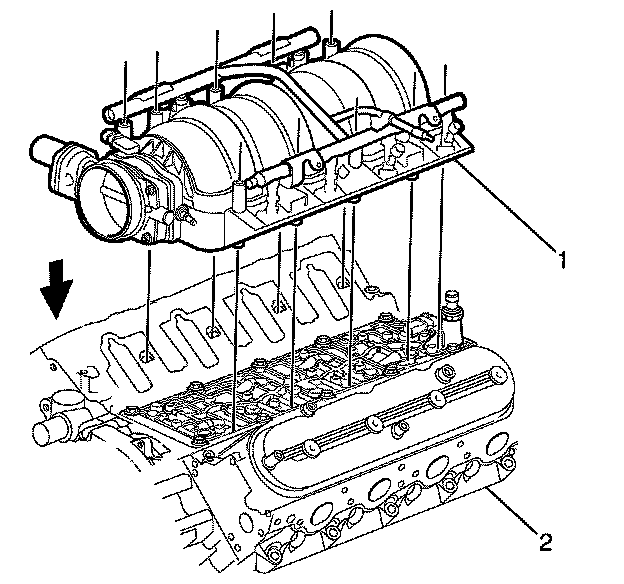 1

2