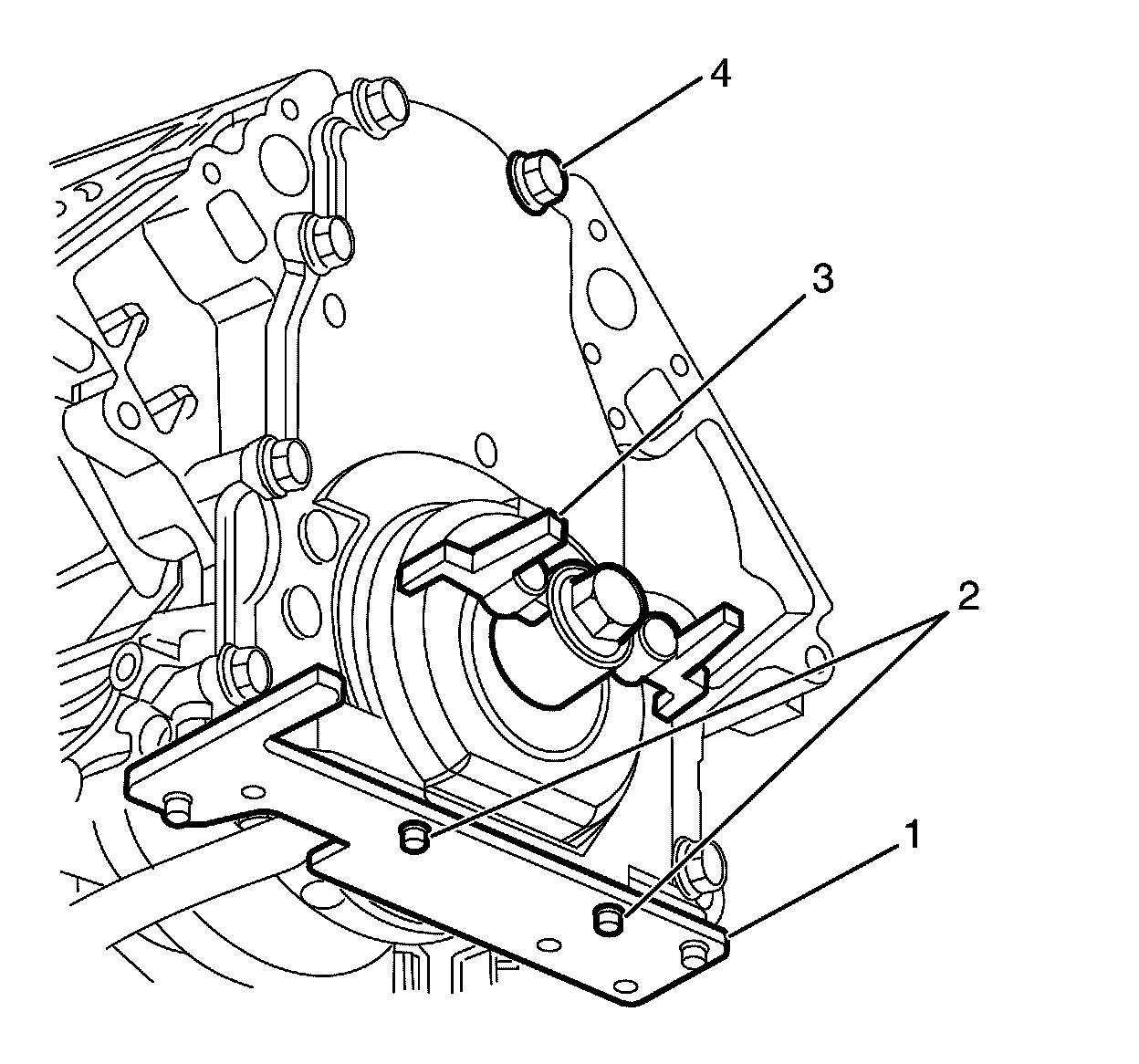 4
3
2
1