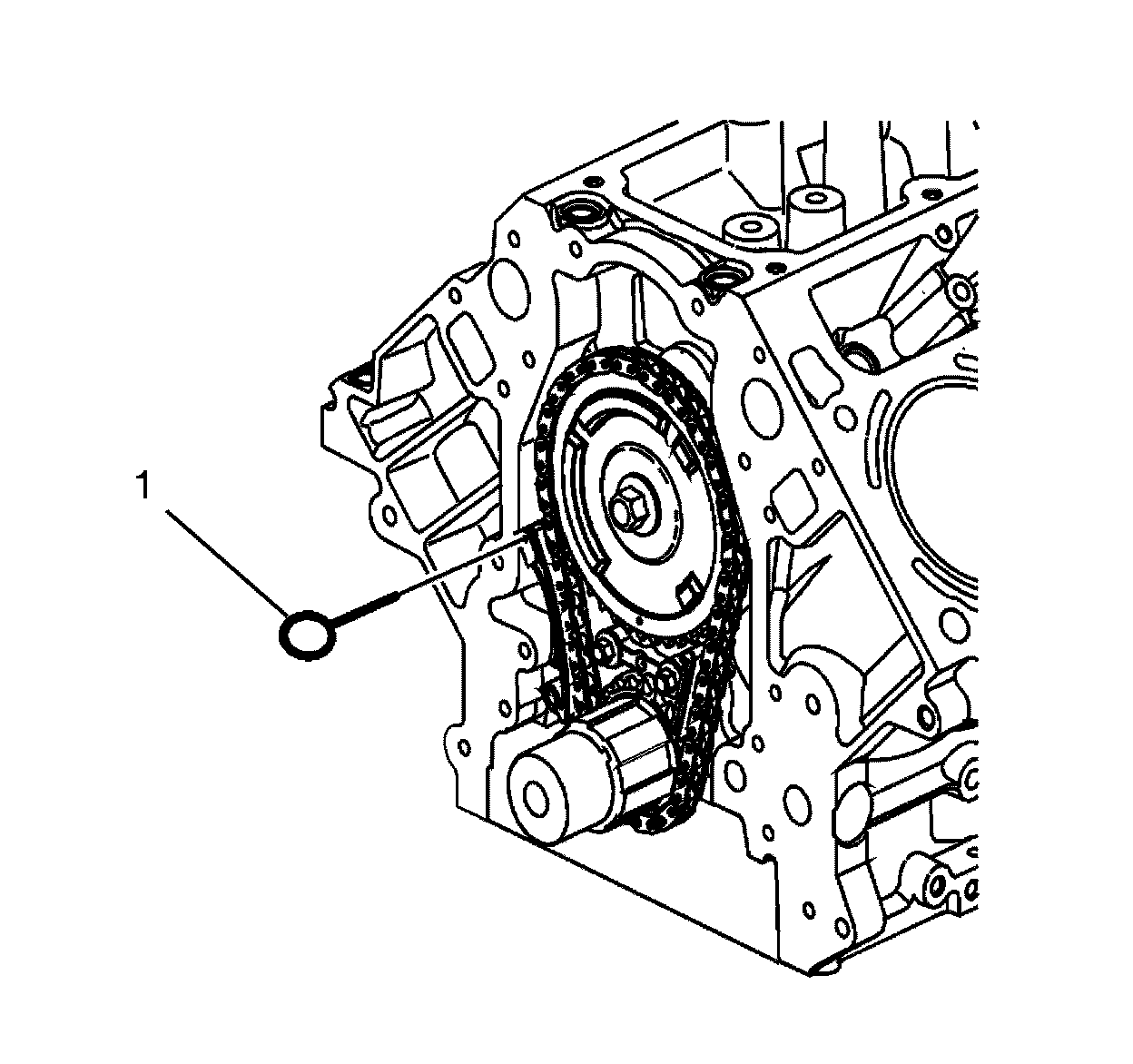 1