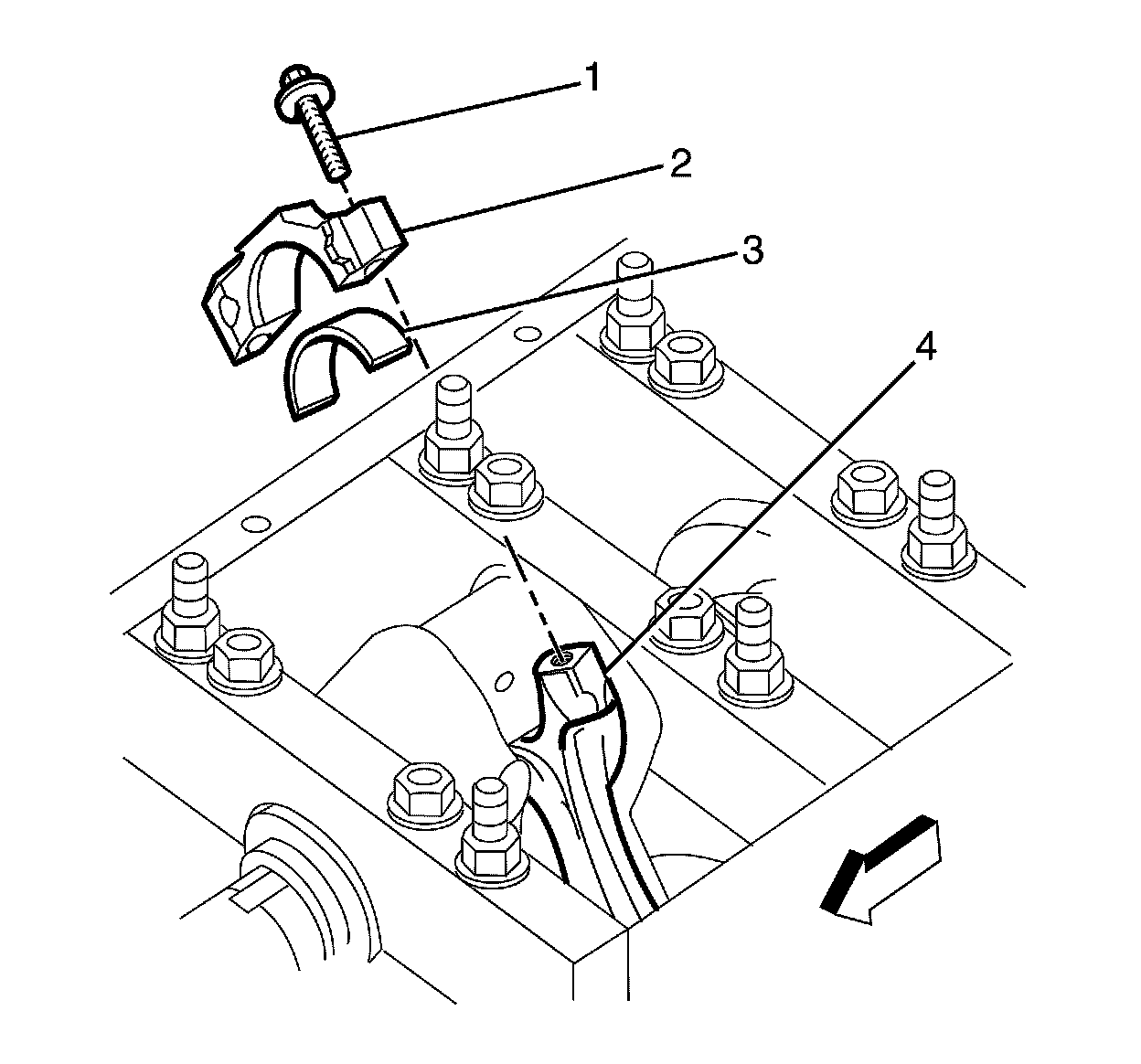 1
2
3
4