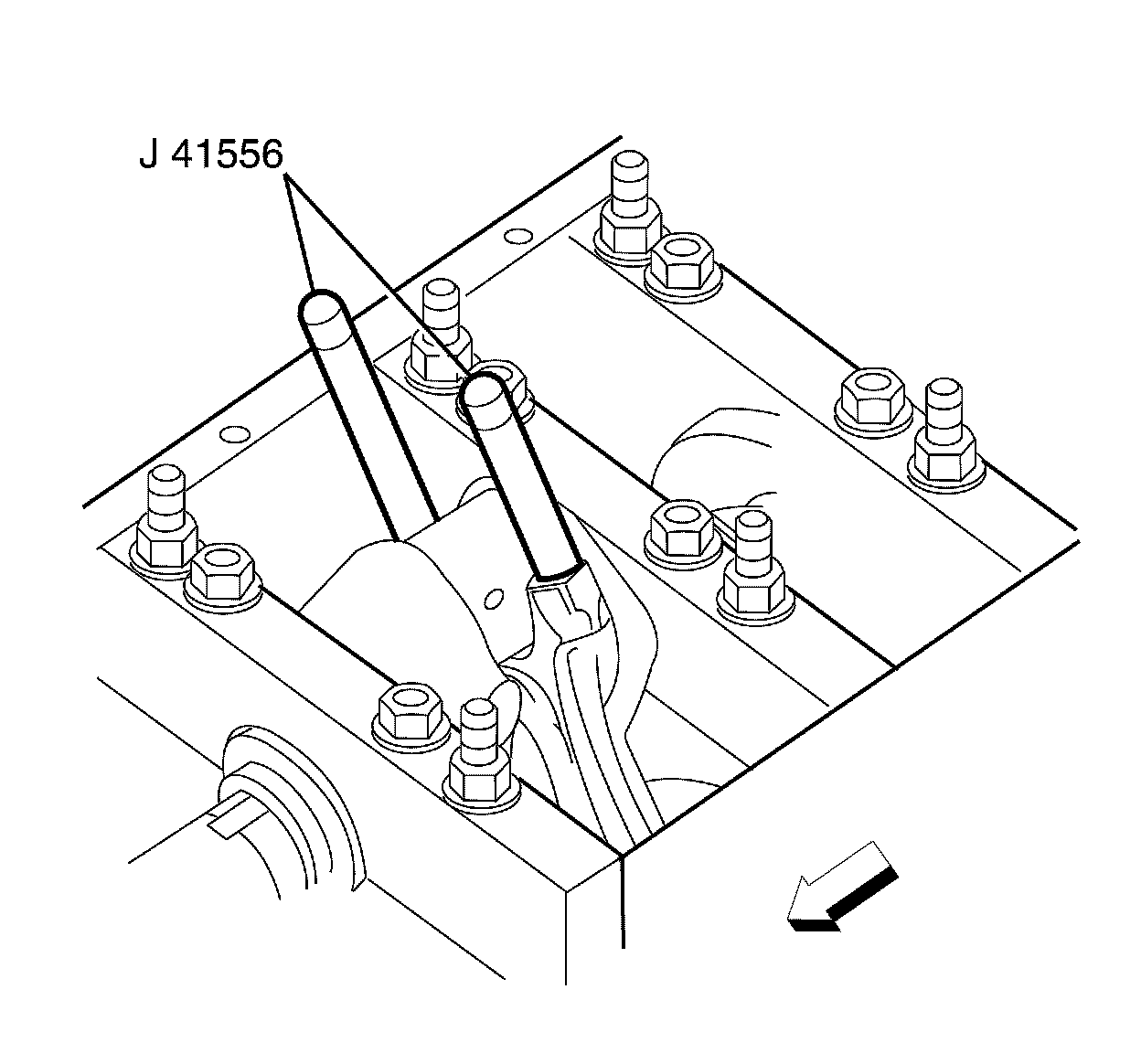 J 41556