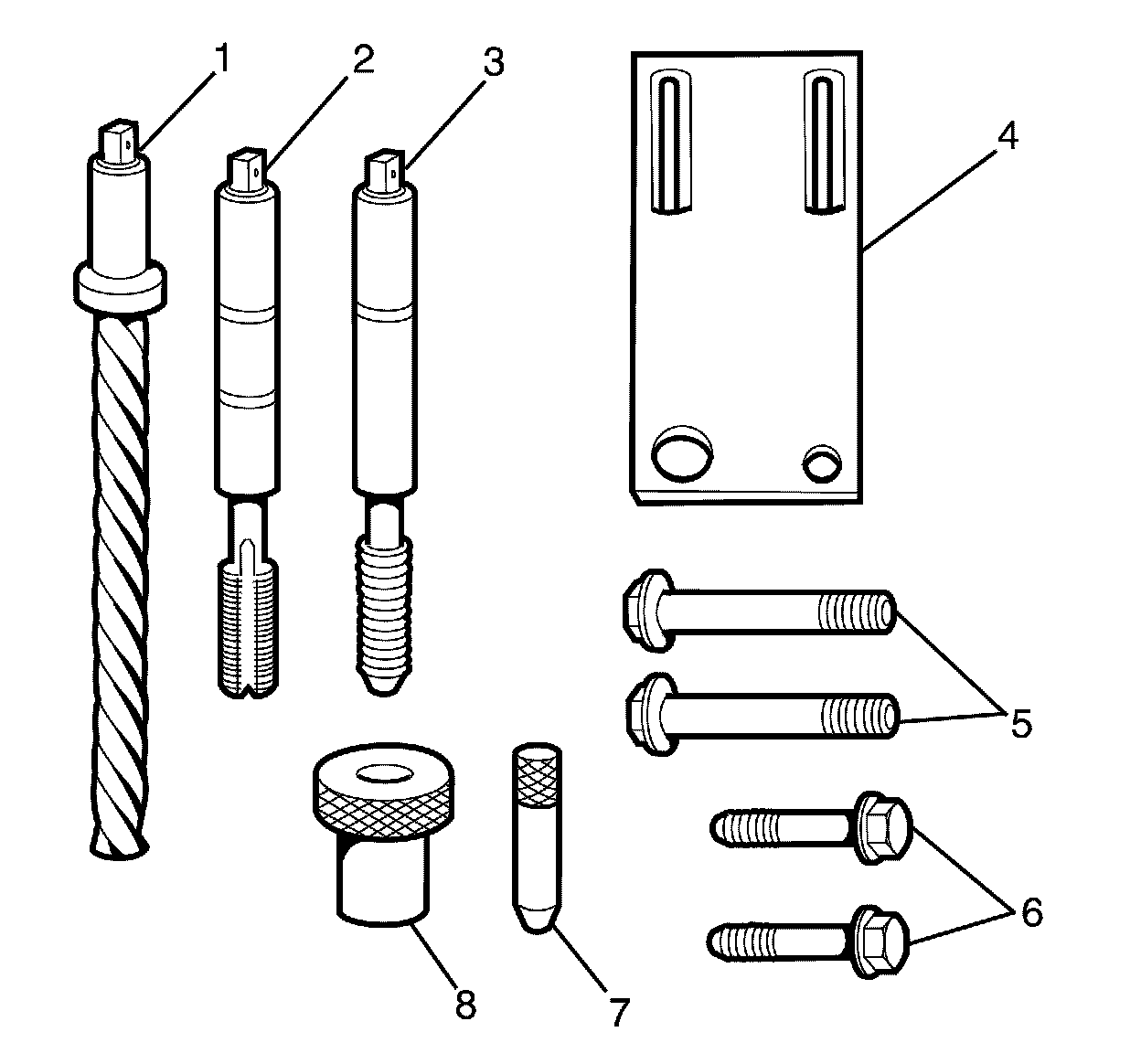 1
2
3
4
5
6
8
7