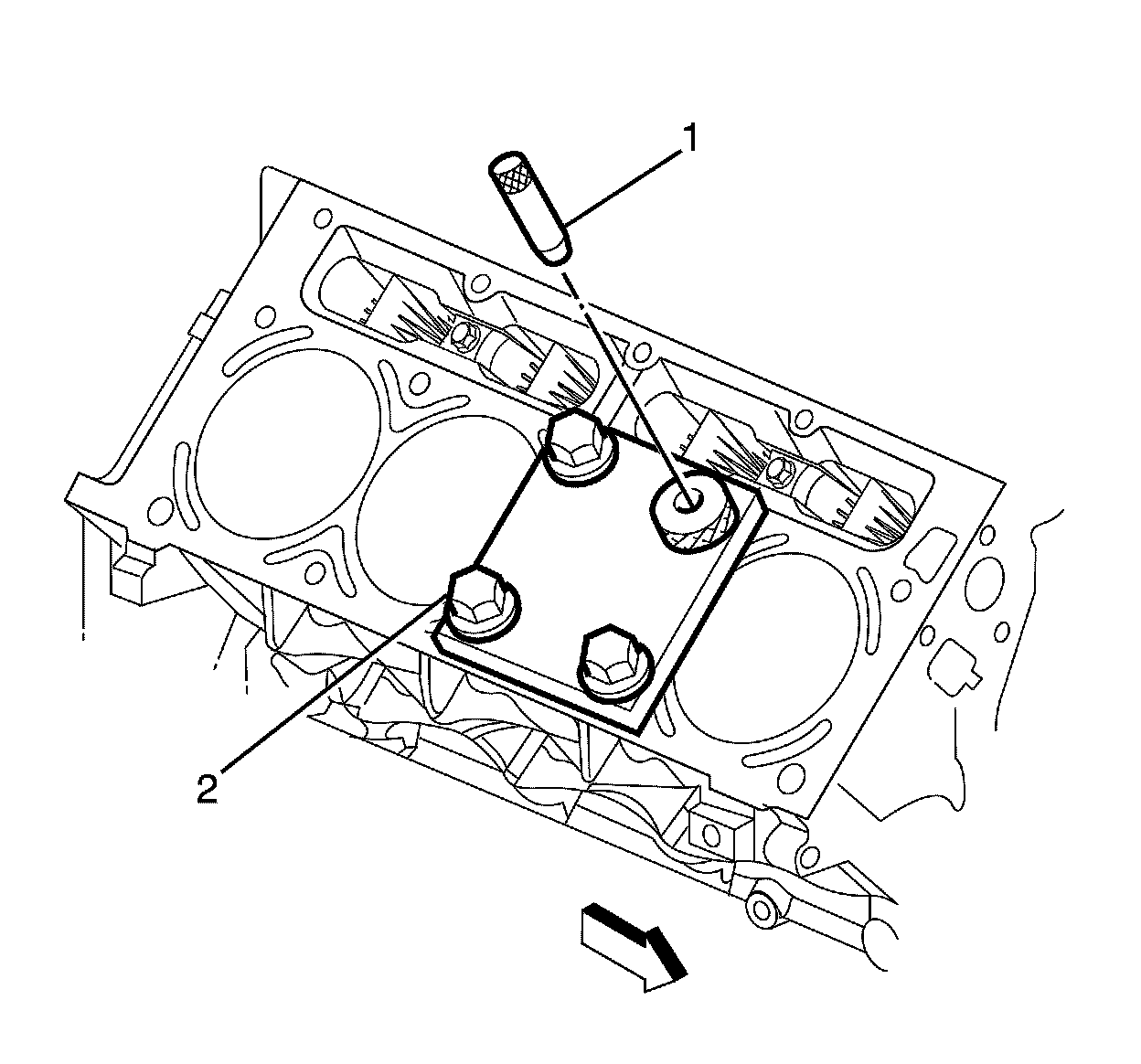 1

2