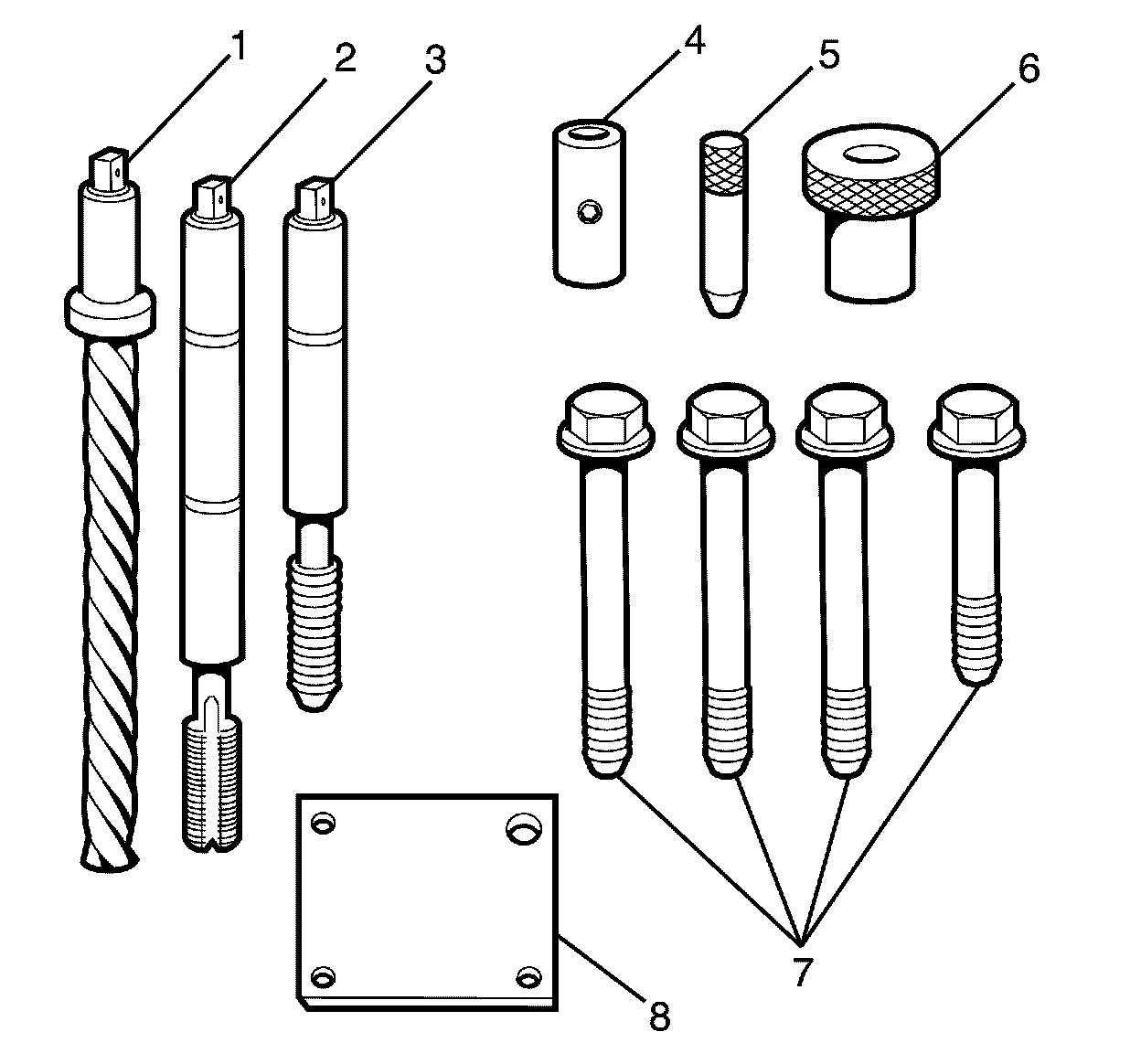 1
2
3
4
5
6
7
8