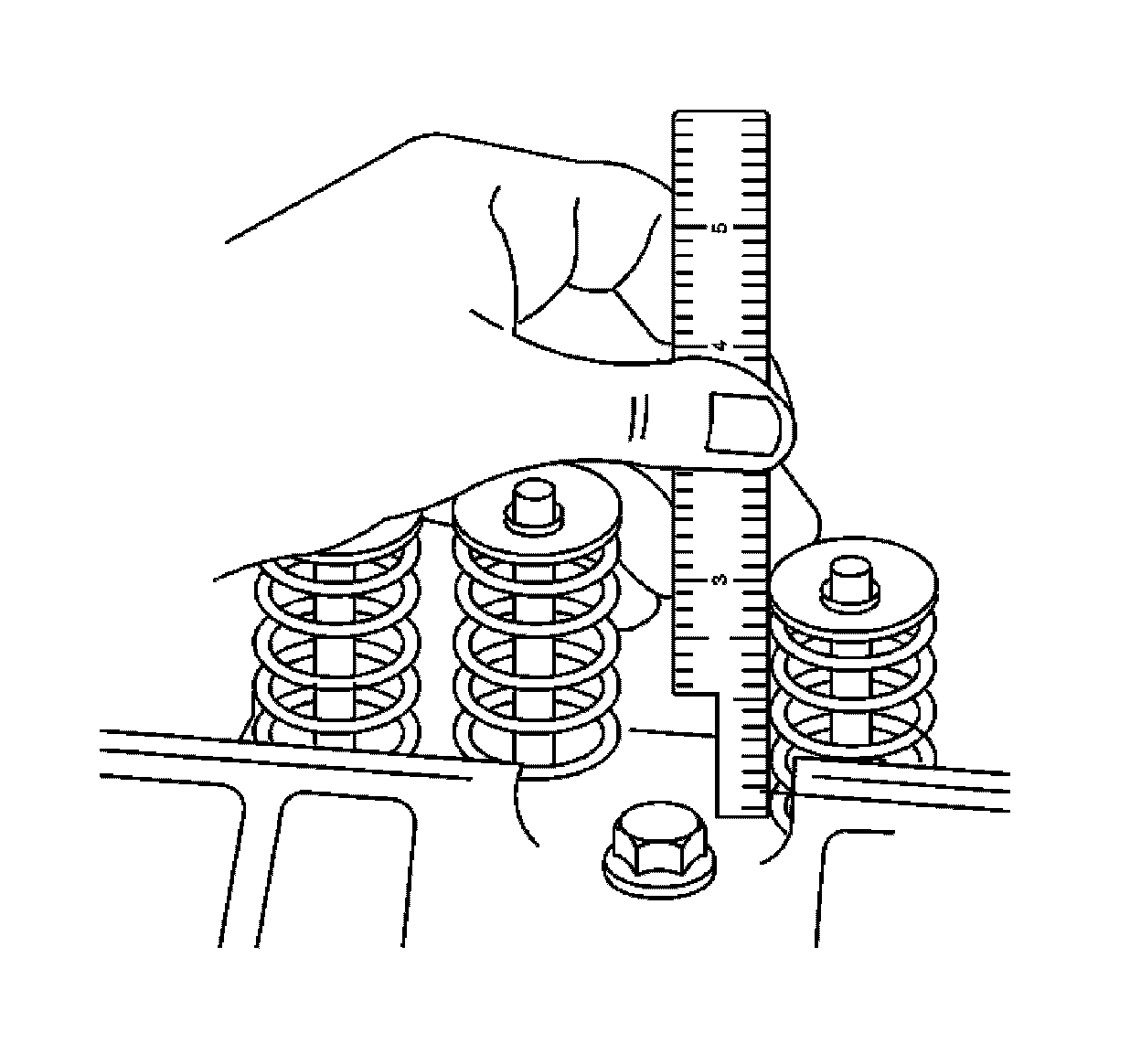 5
4
3