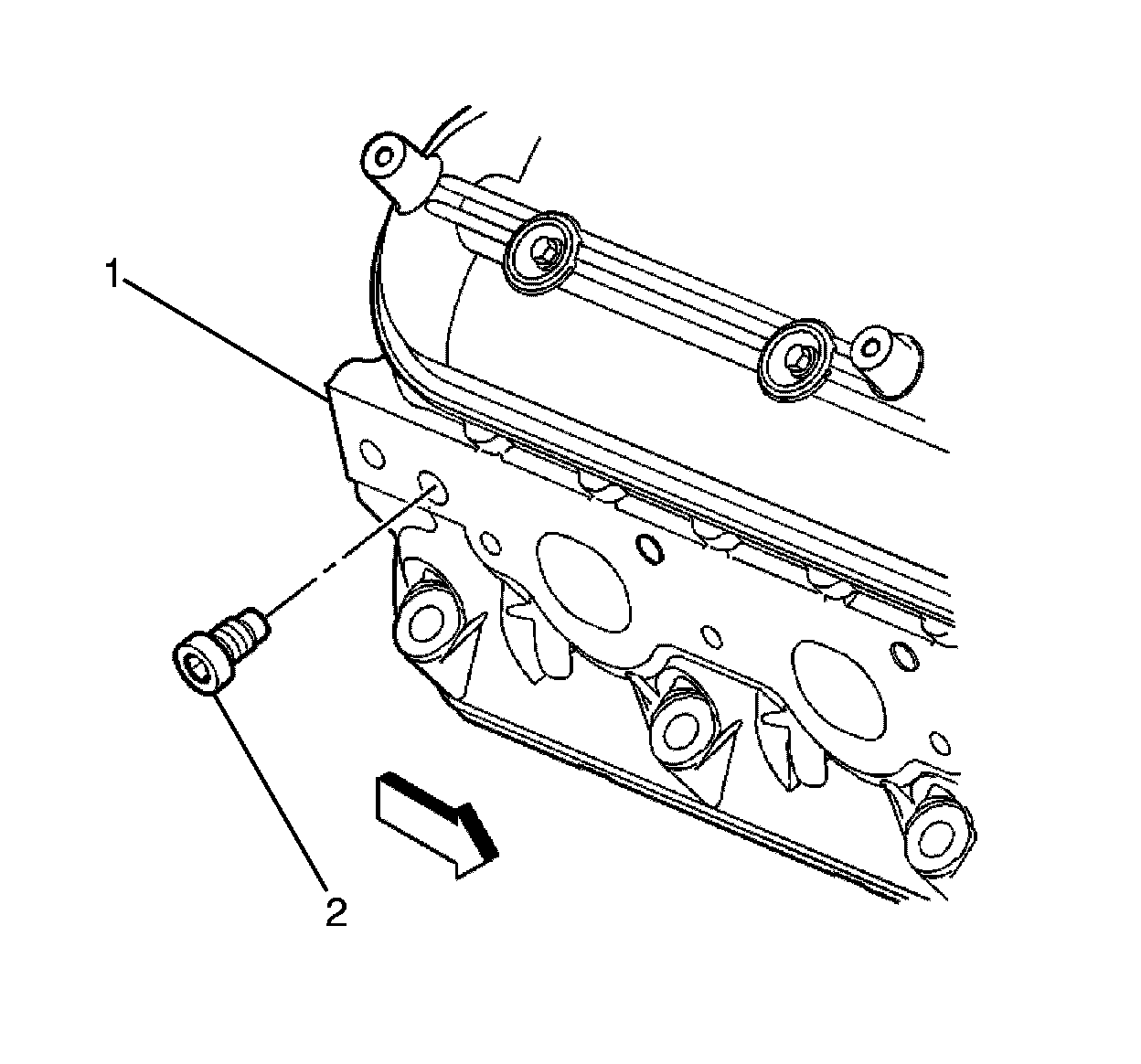 1
2