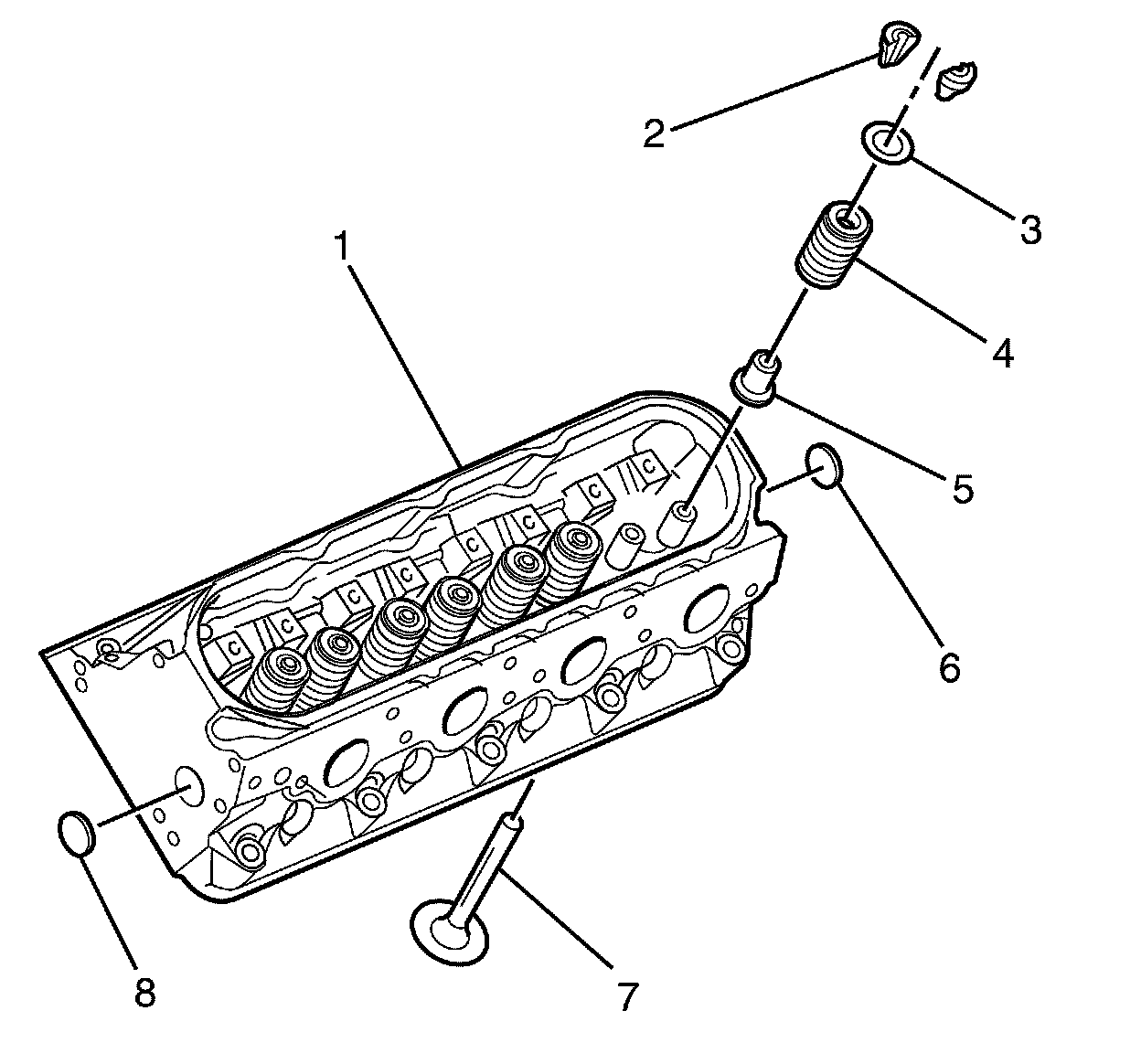 2
3
1
4
5
6
8
7