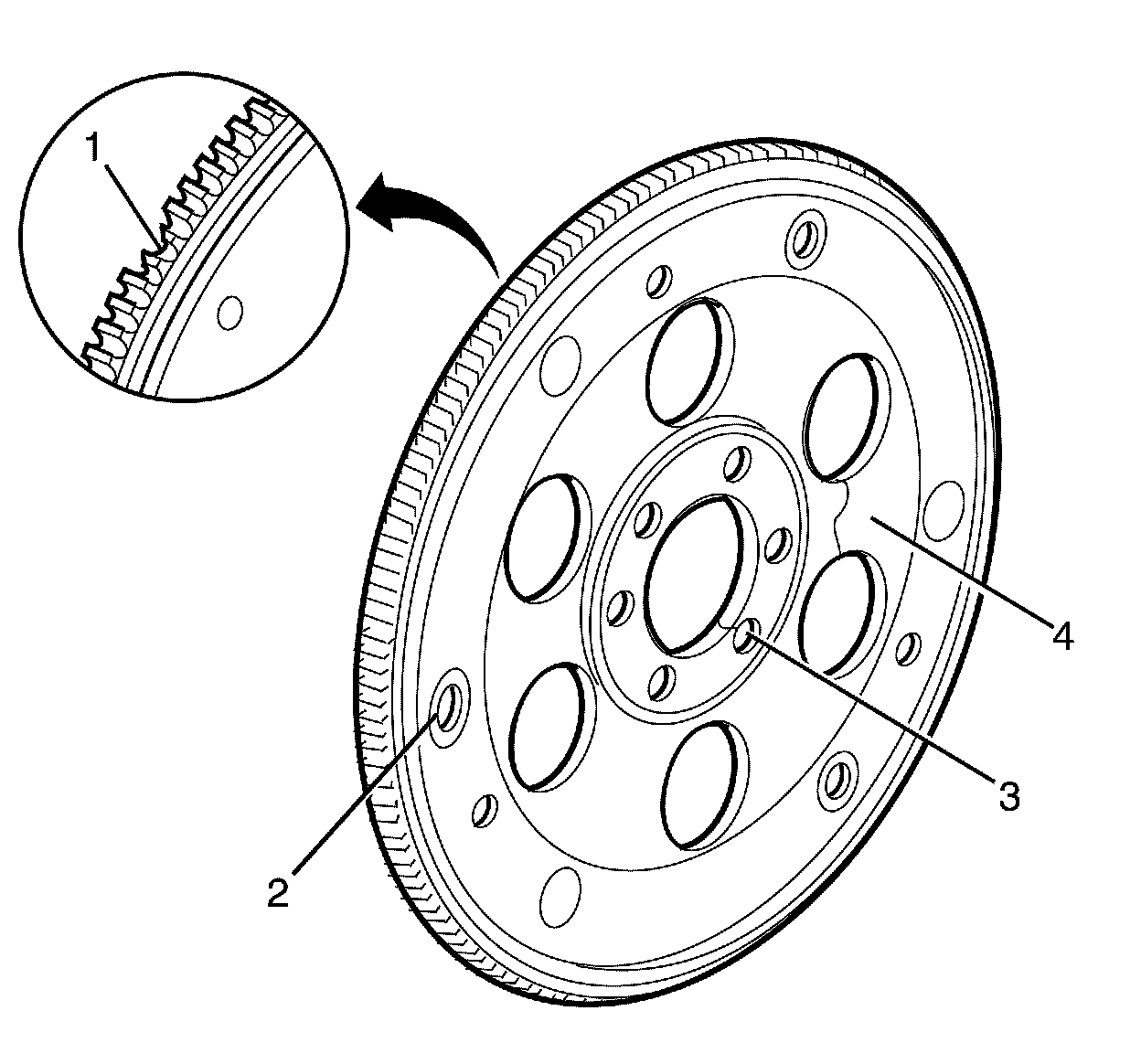 1
4
3
2