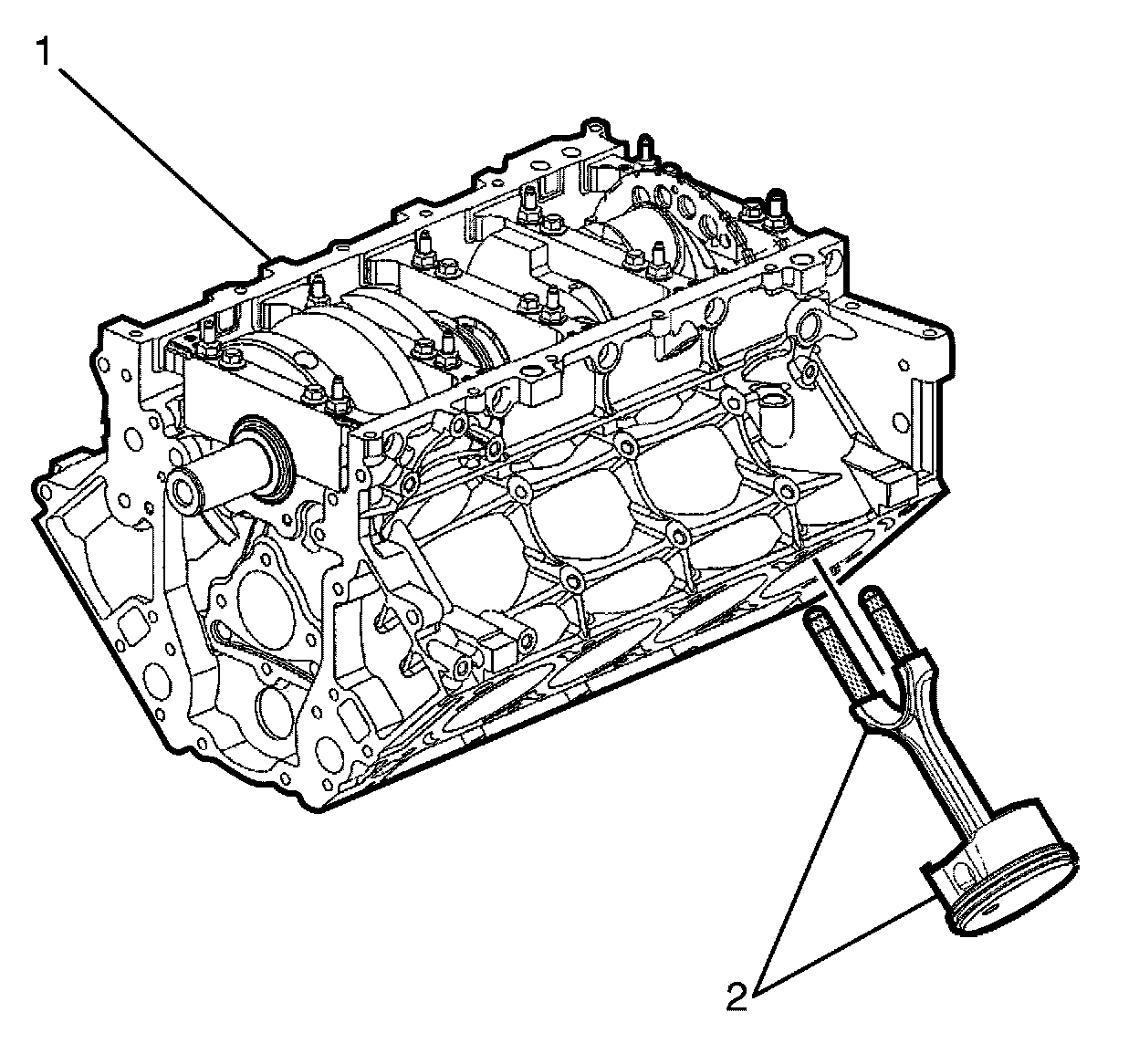 1

2