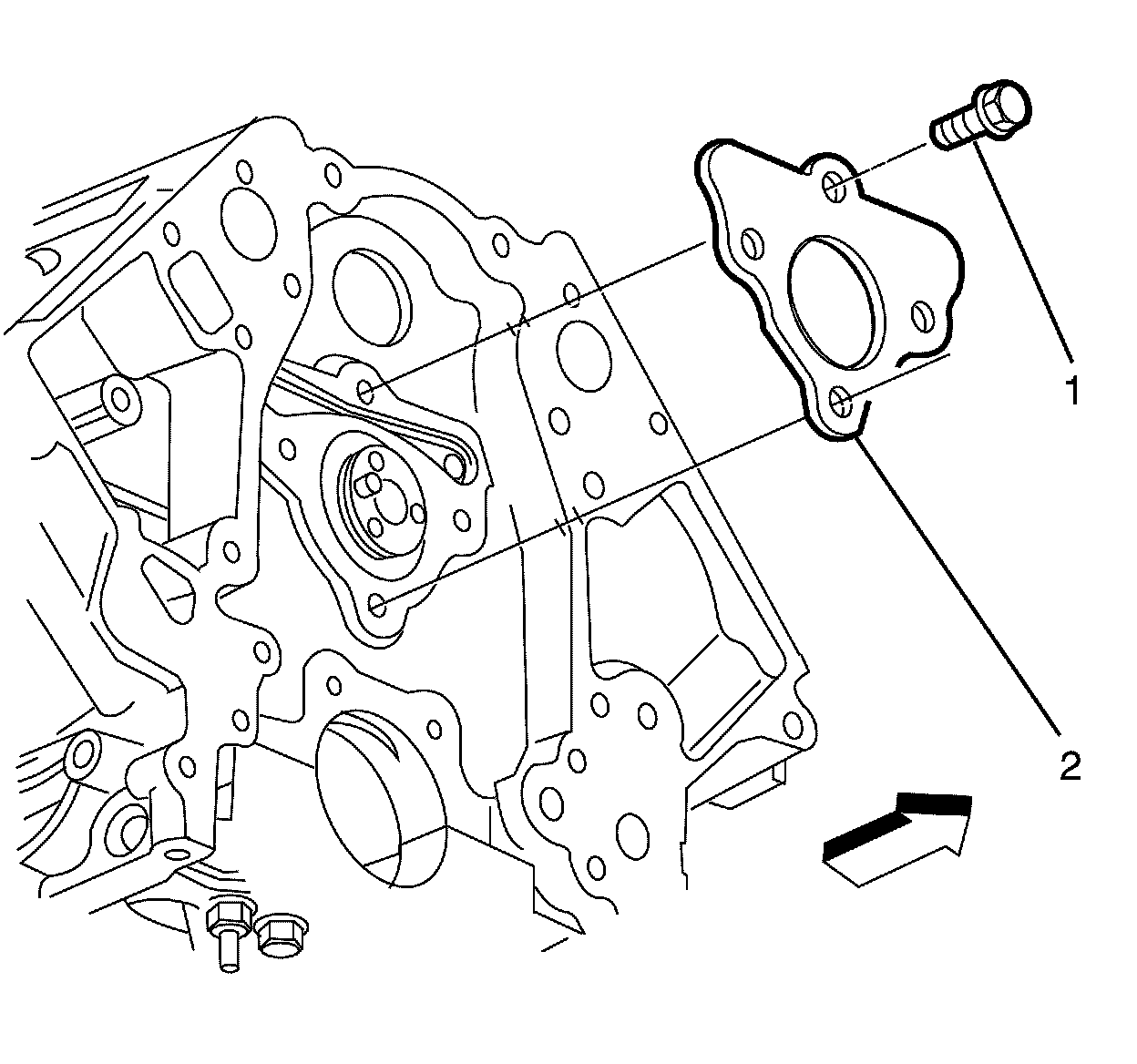 1

2