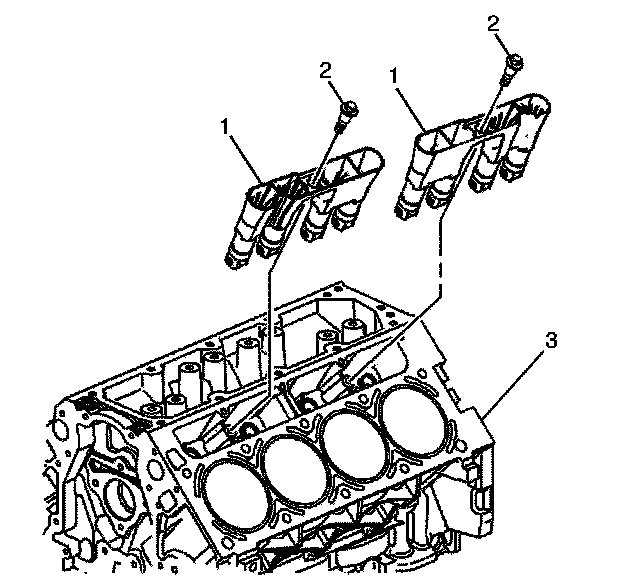 2
2
1
1
3