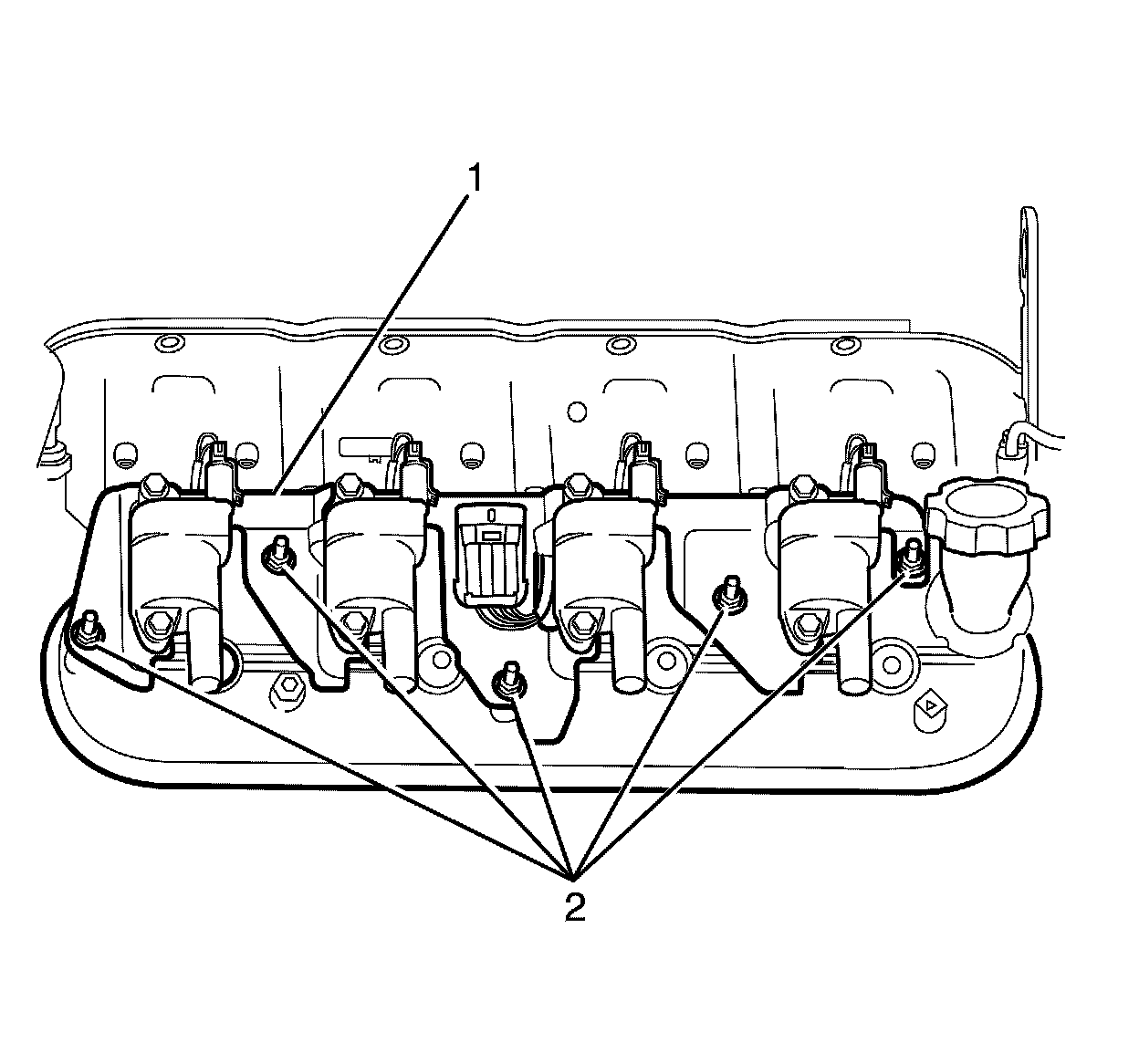 1
2