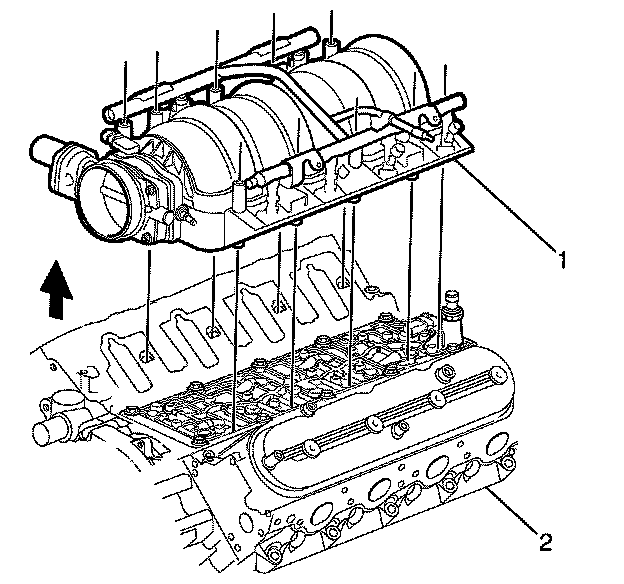 1
2