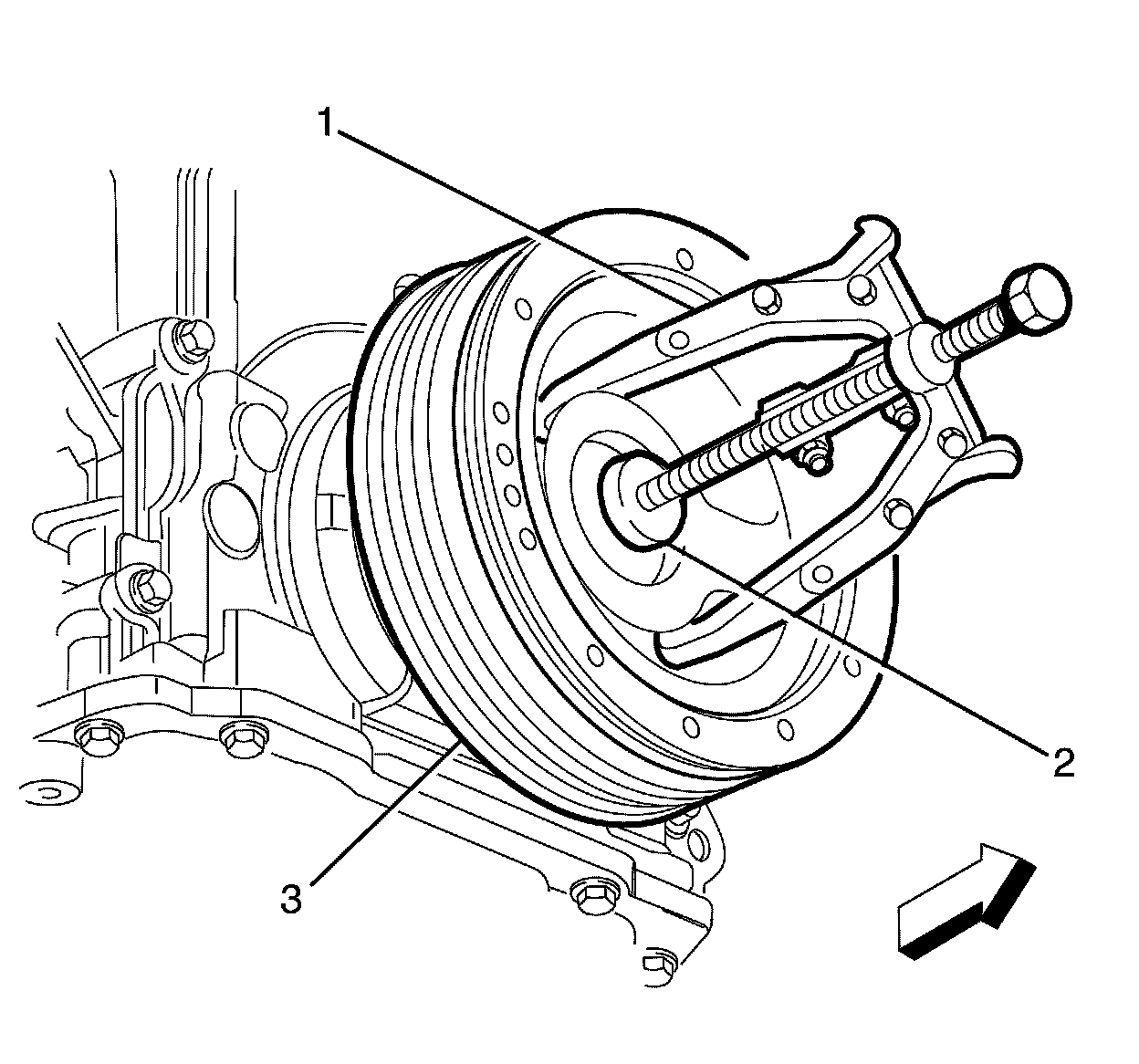 1
2
3