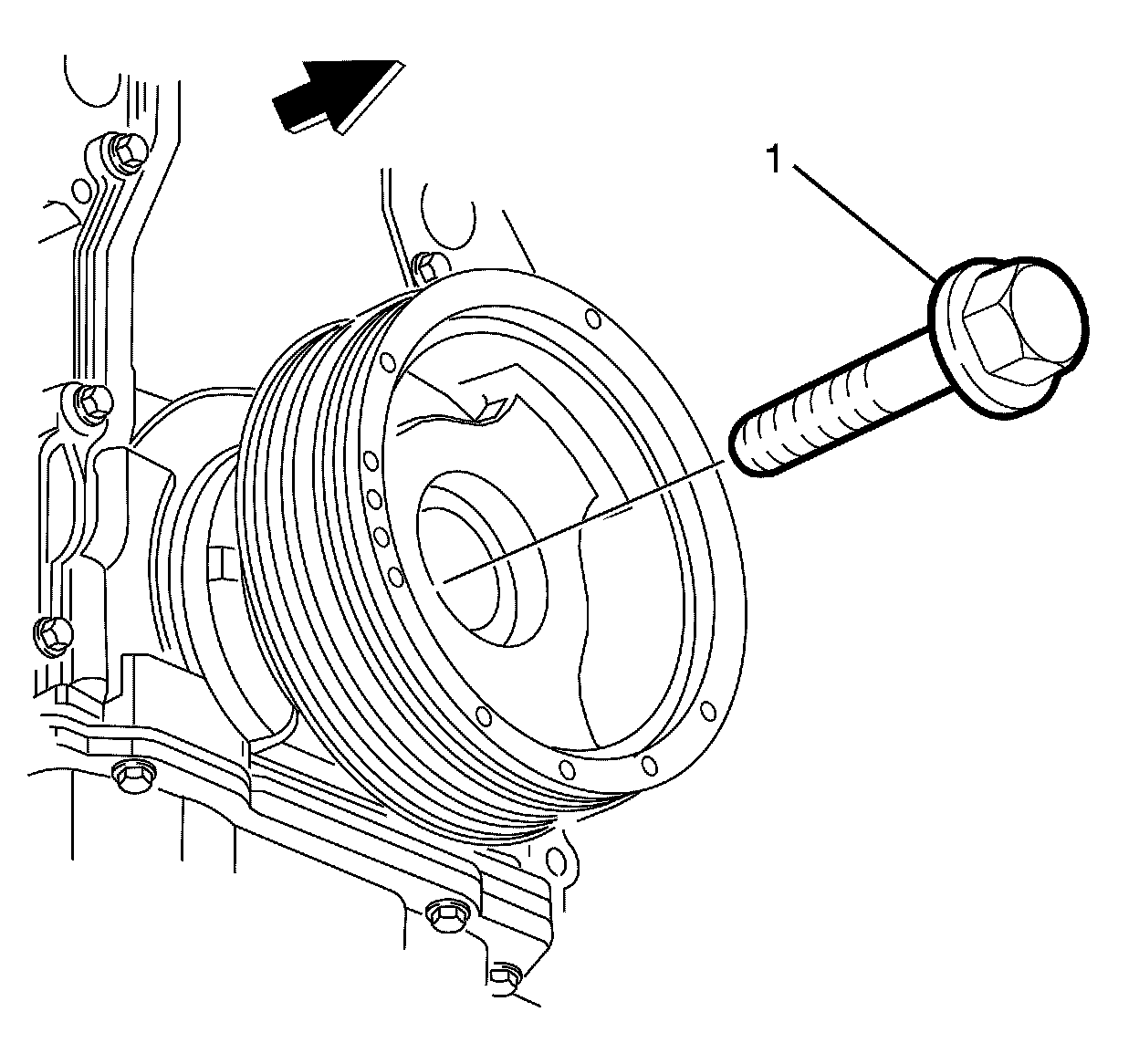 1