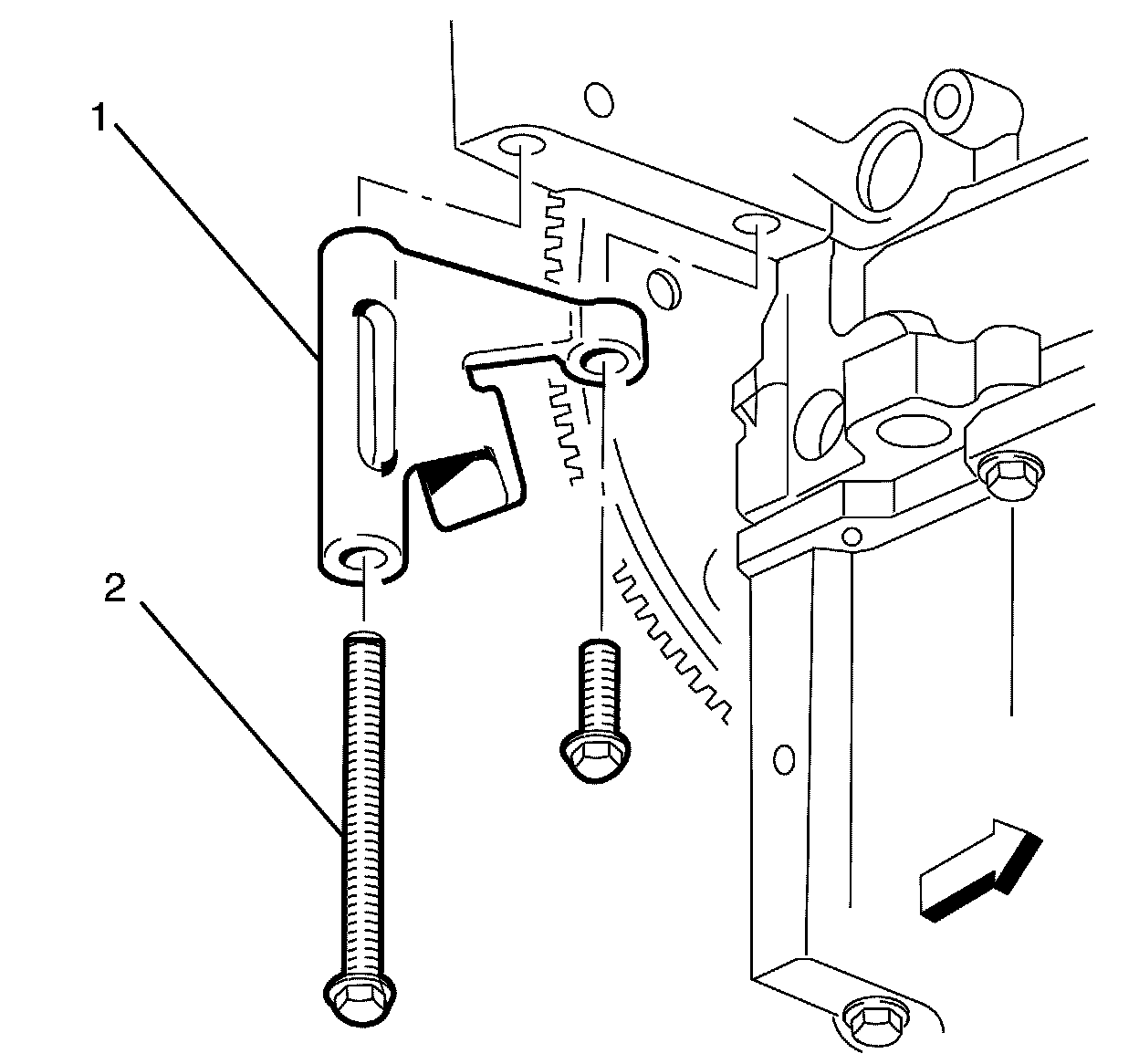 1

2