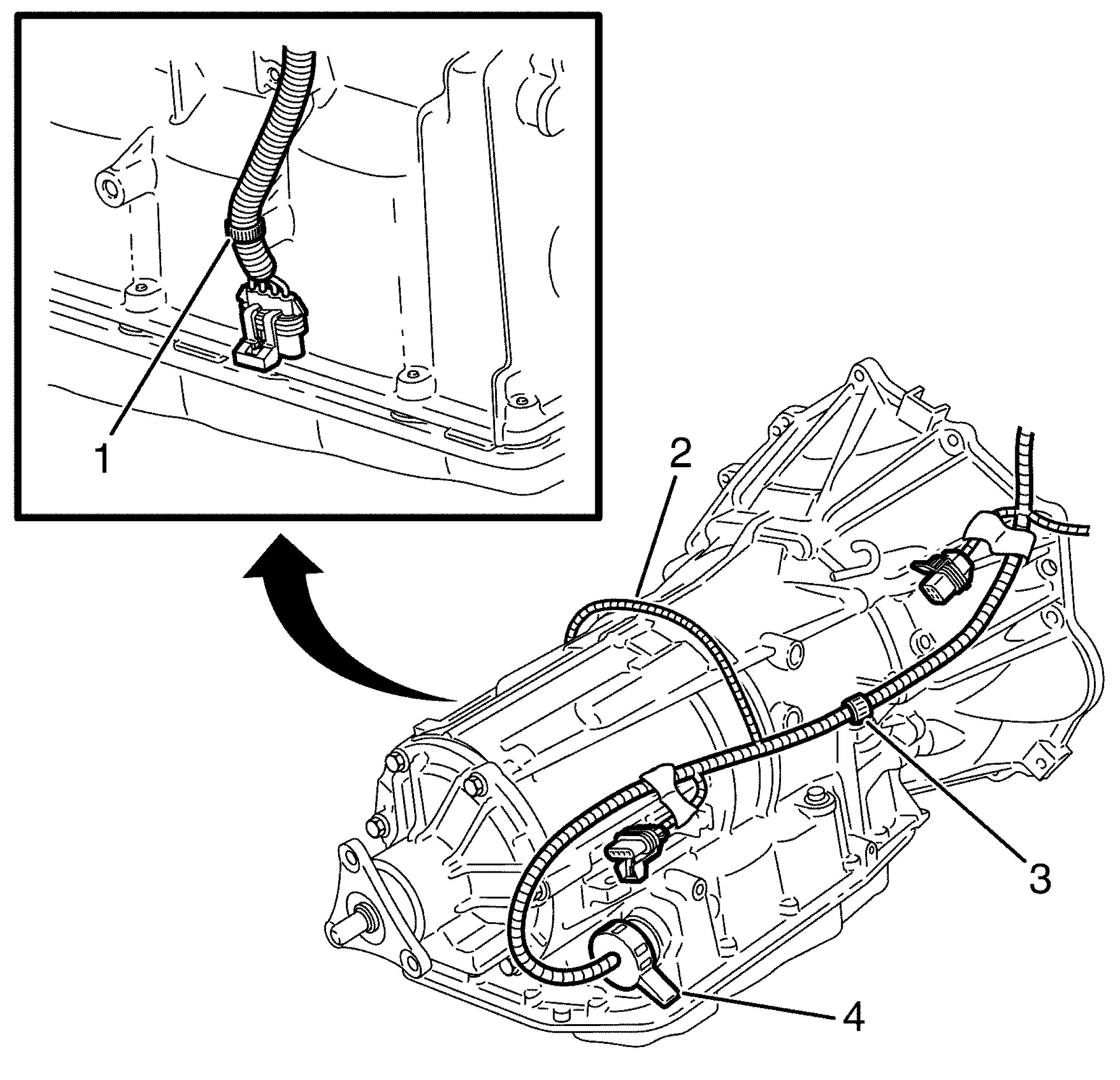 1
2
3
4