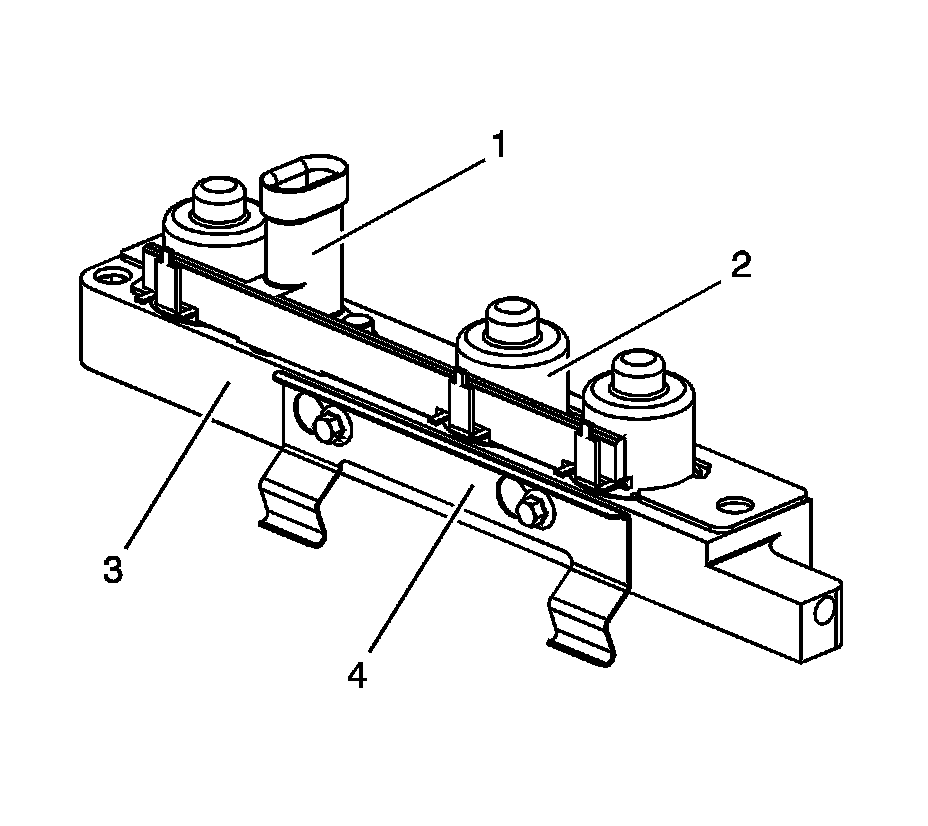 1
2
3
4