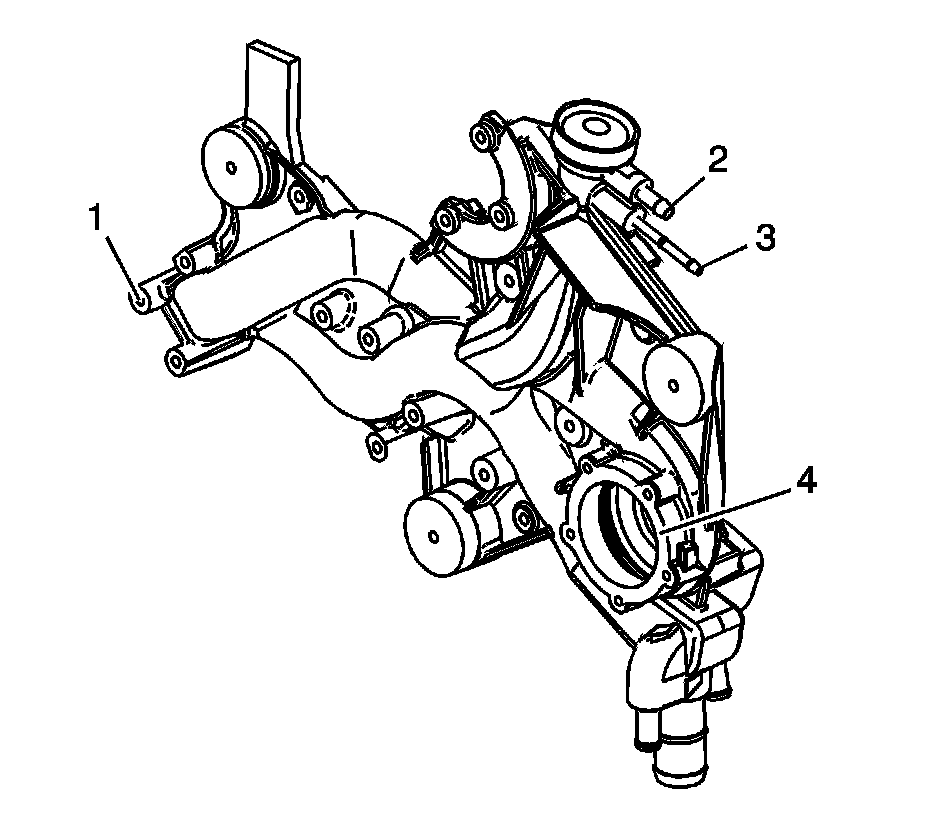 1
2
3
4