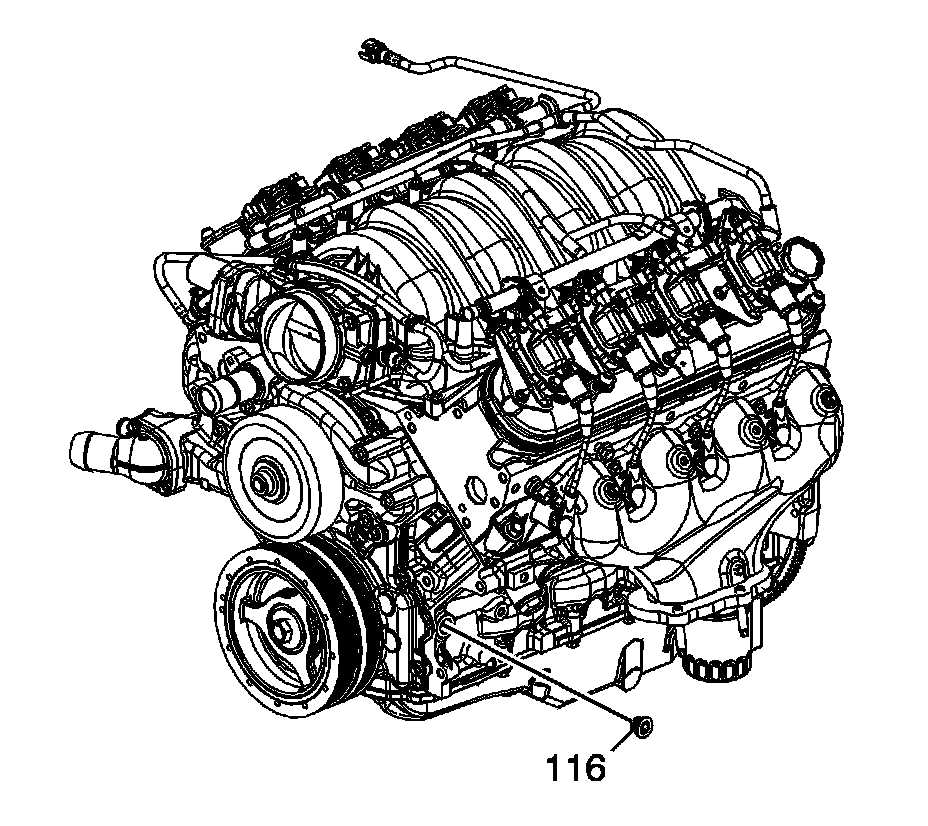 116