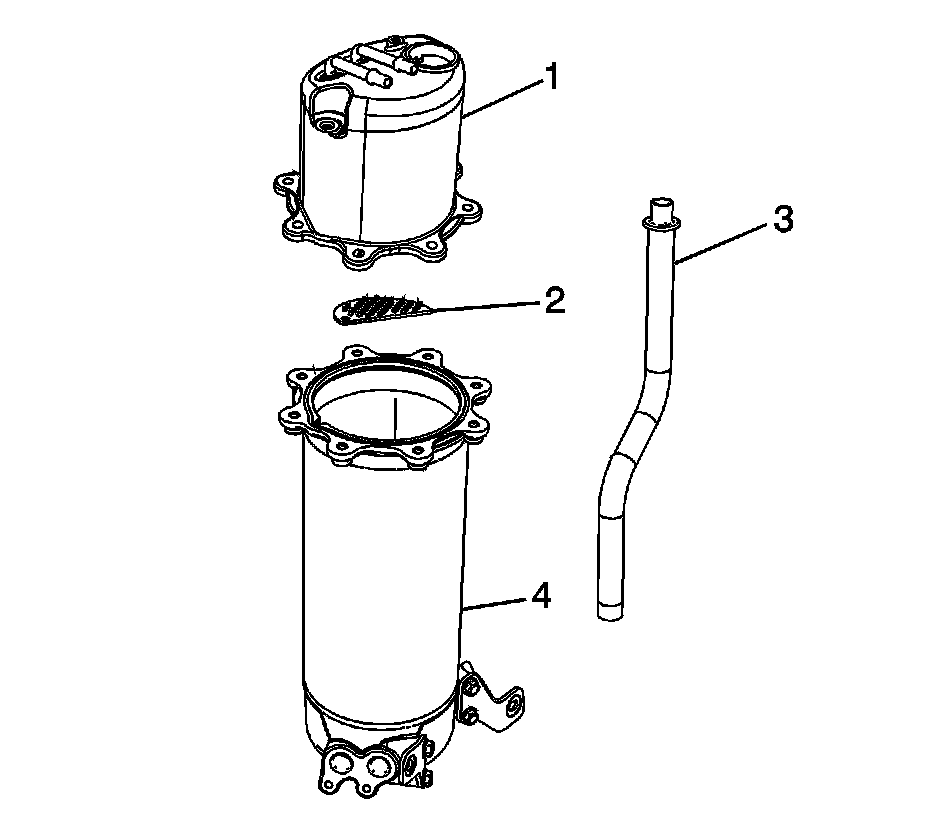 1
3
2
4