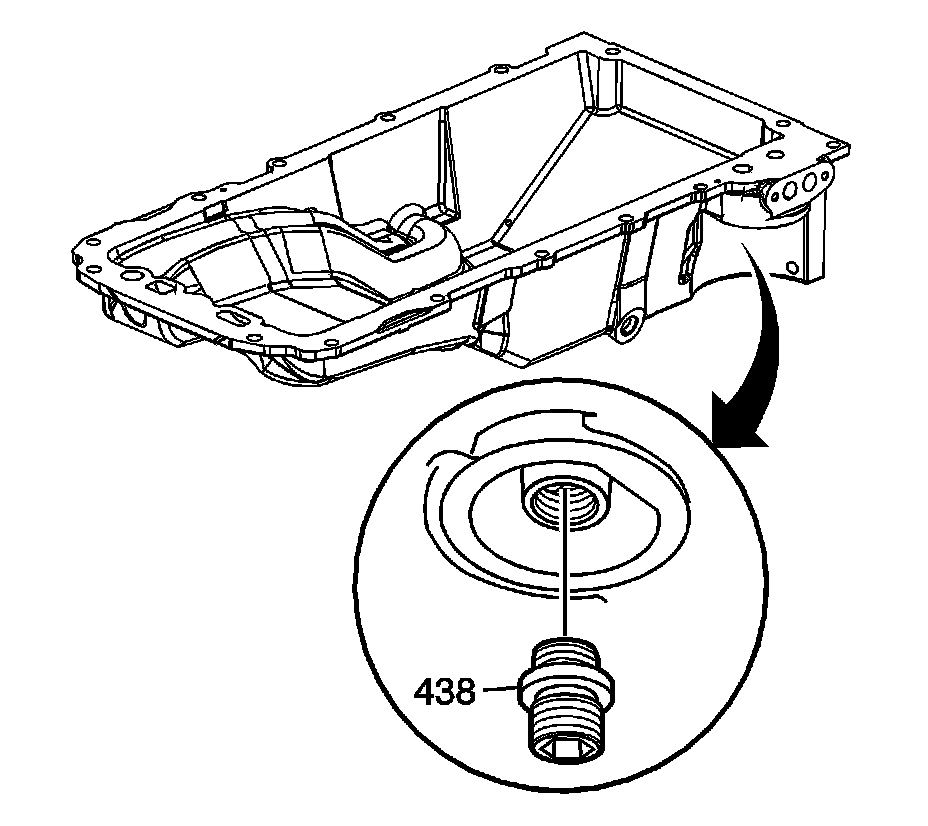 438