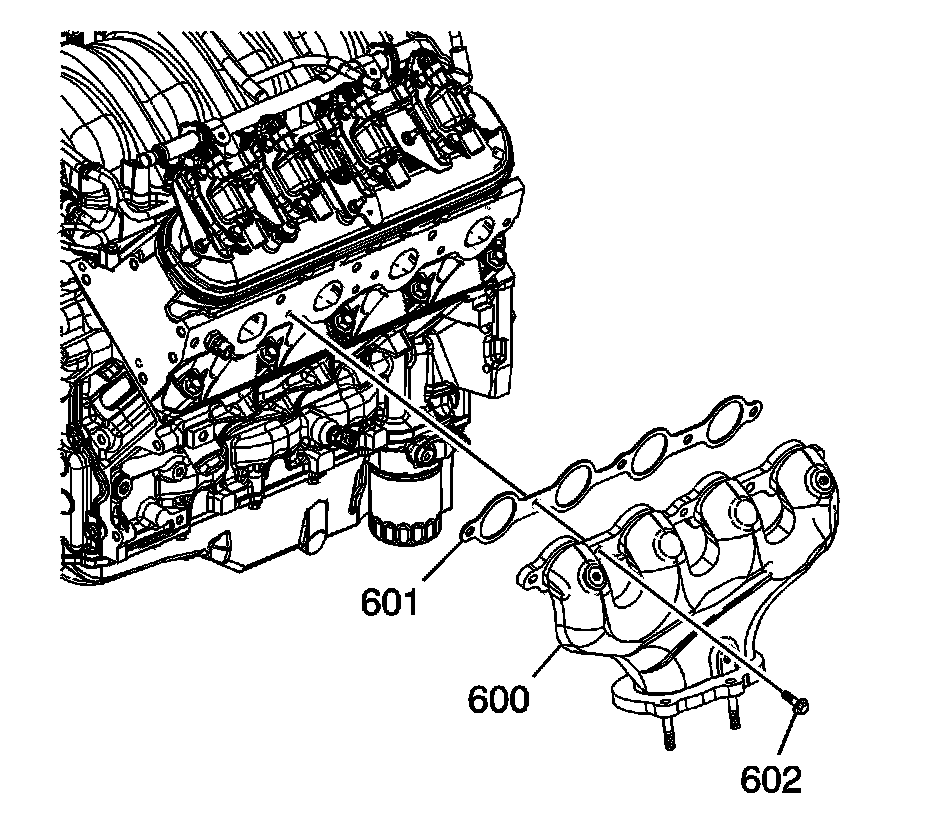 601
600
602