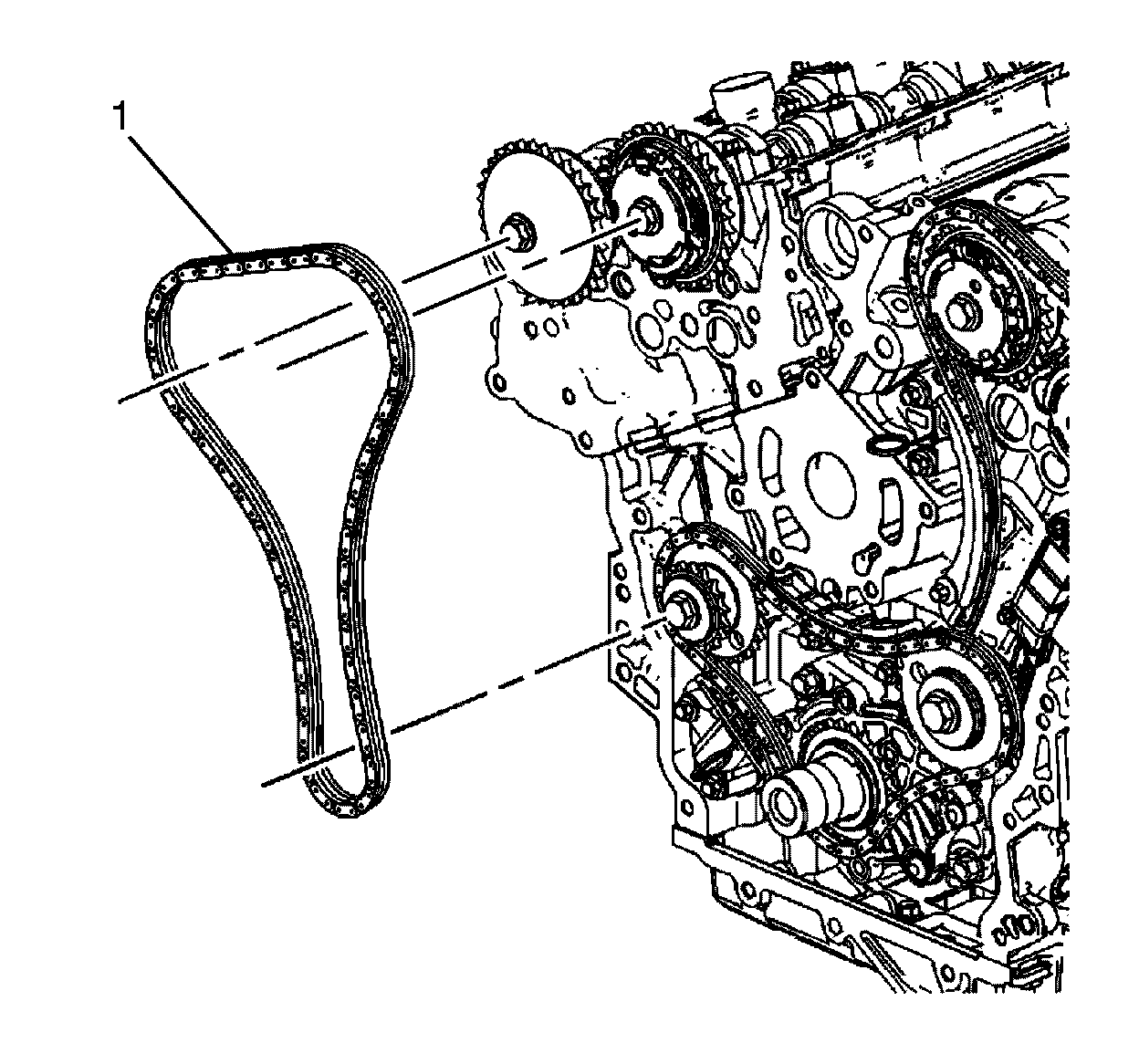 1