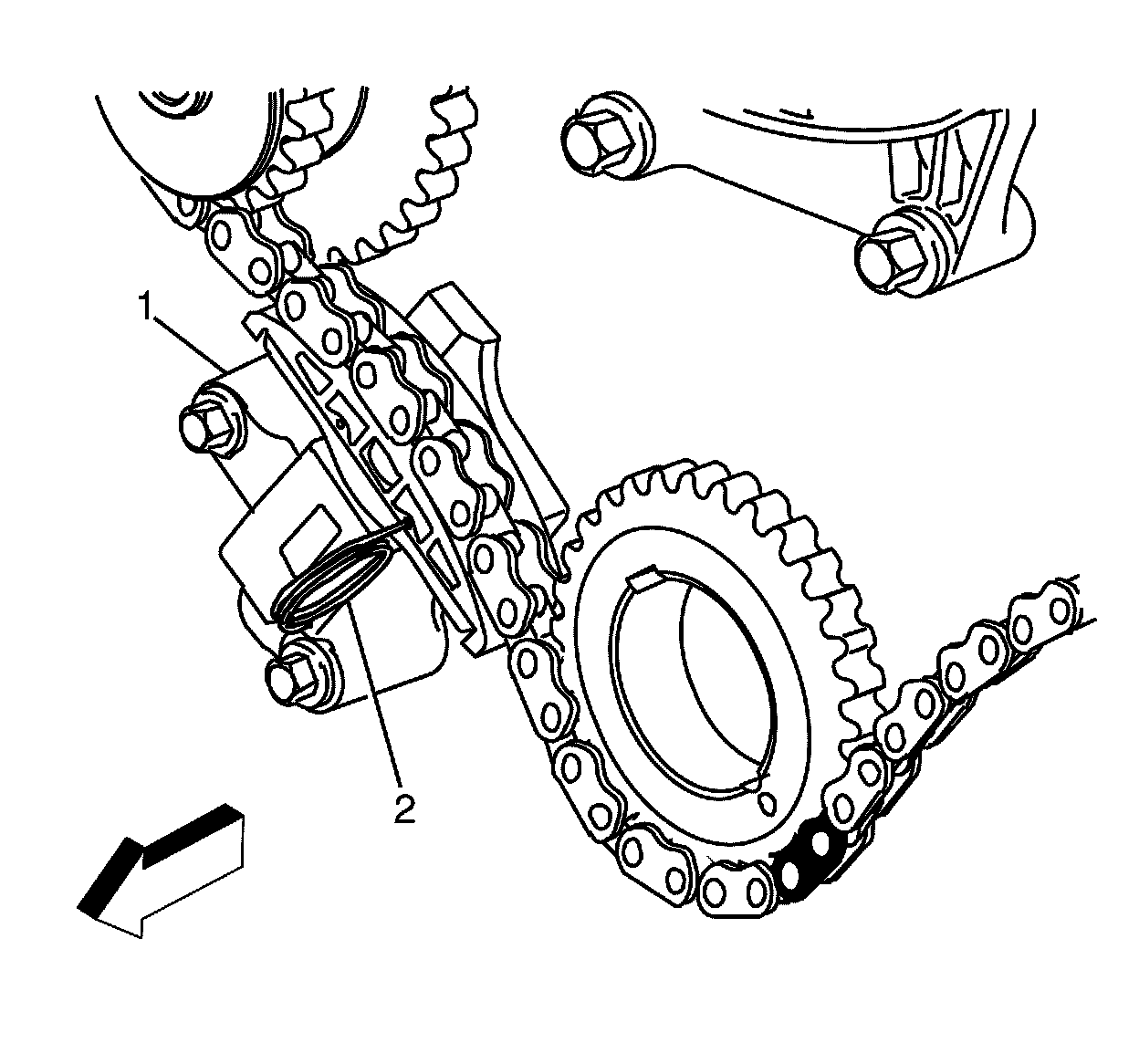 1

2