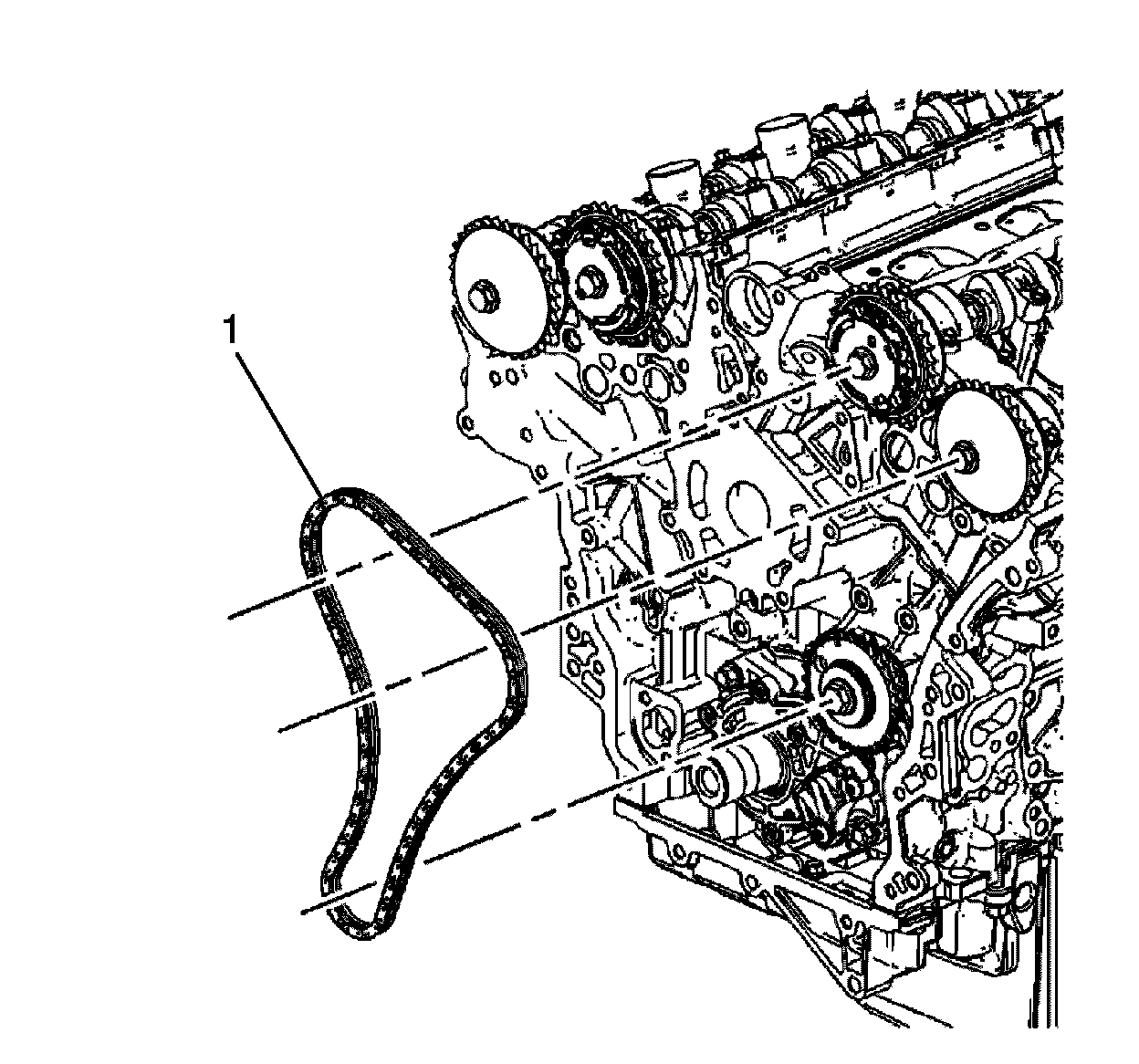 1