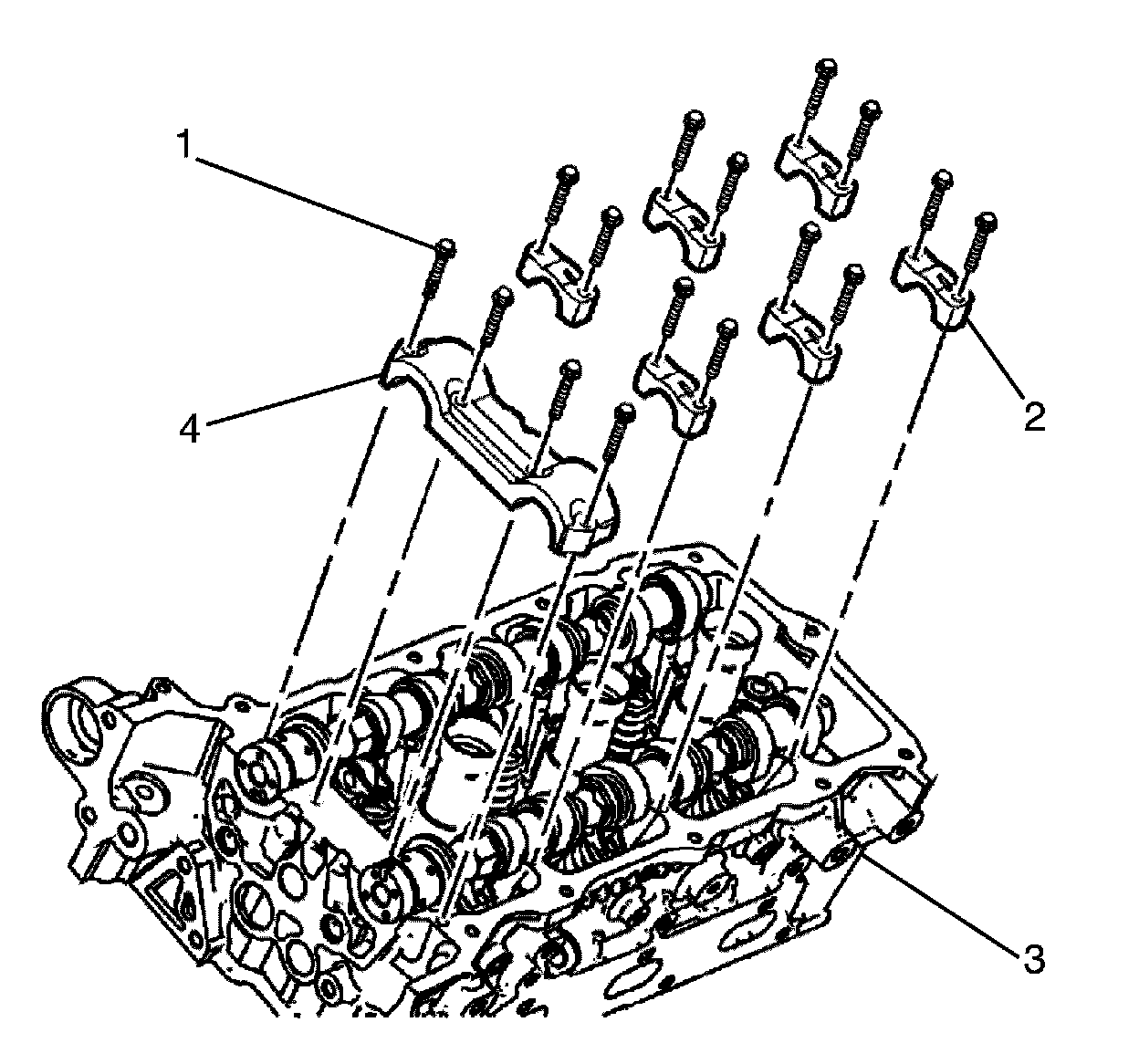 1
4
2
3