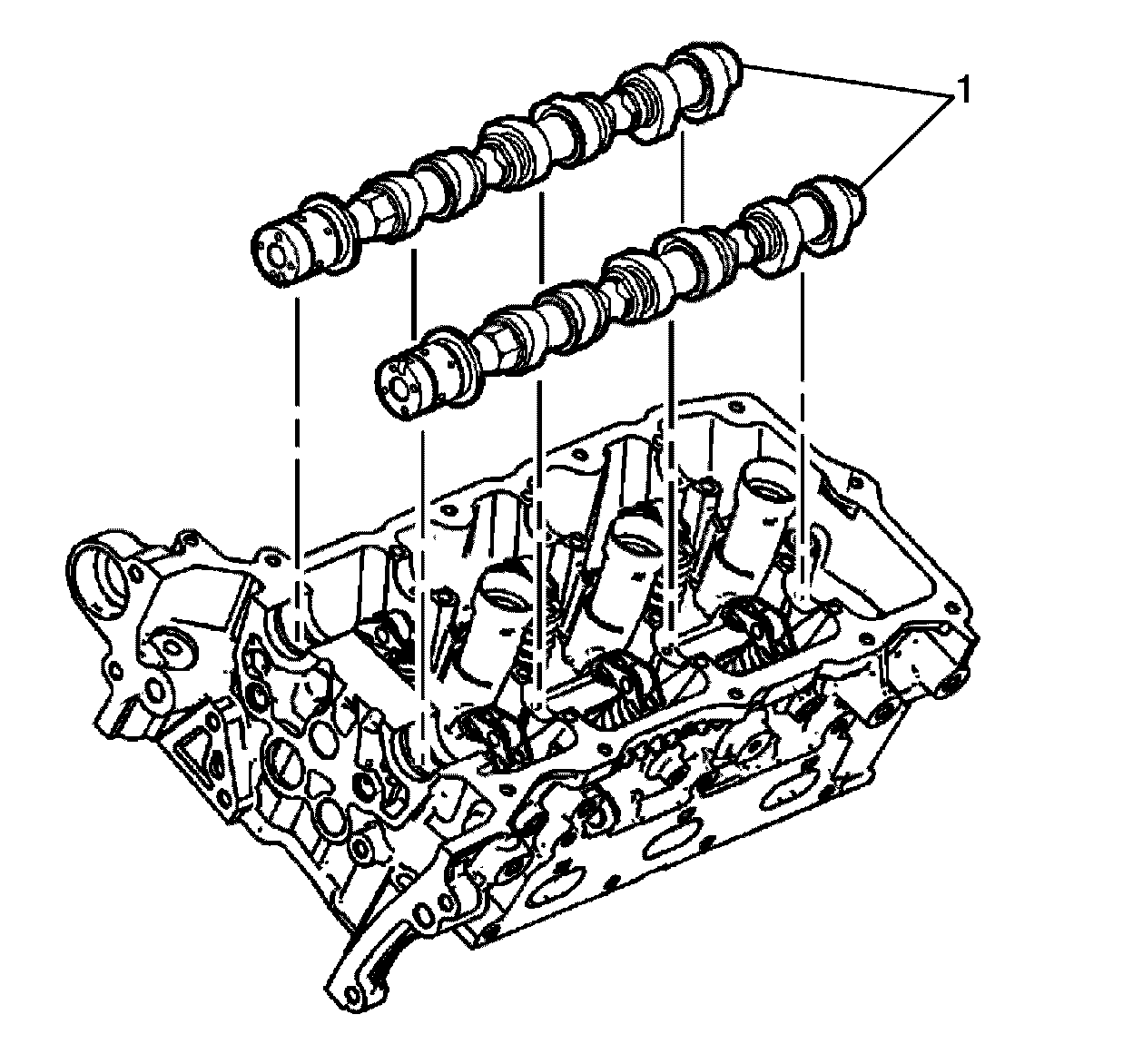 1