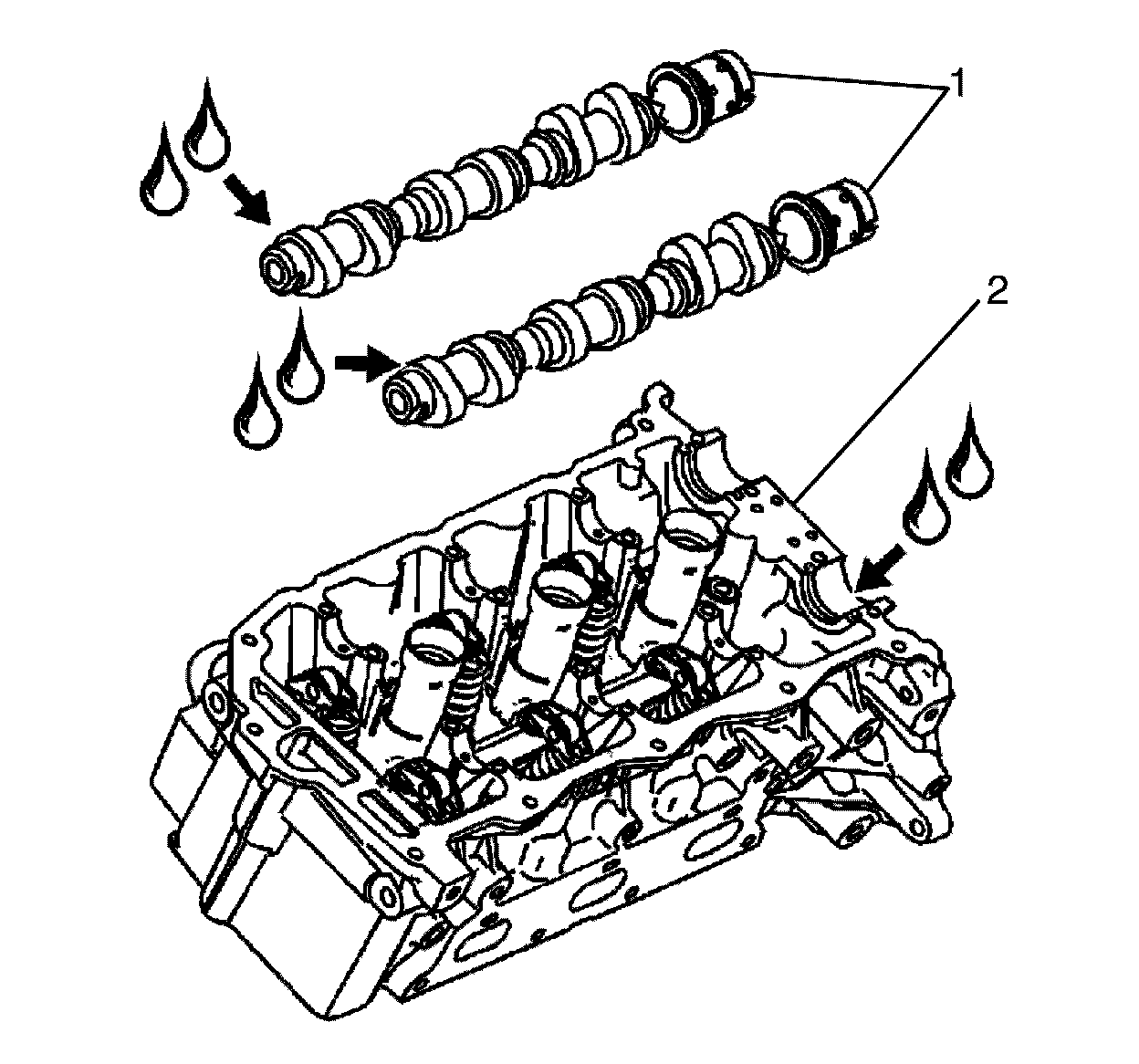 1

2