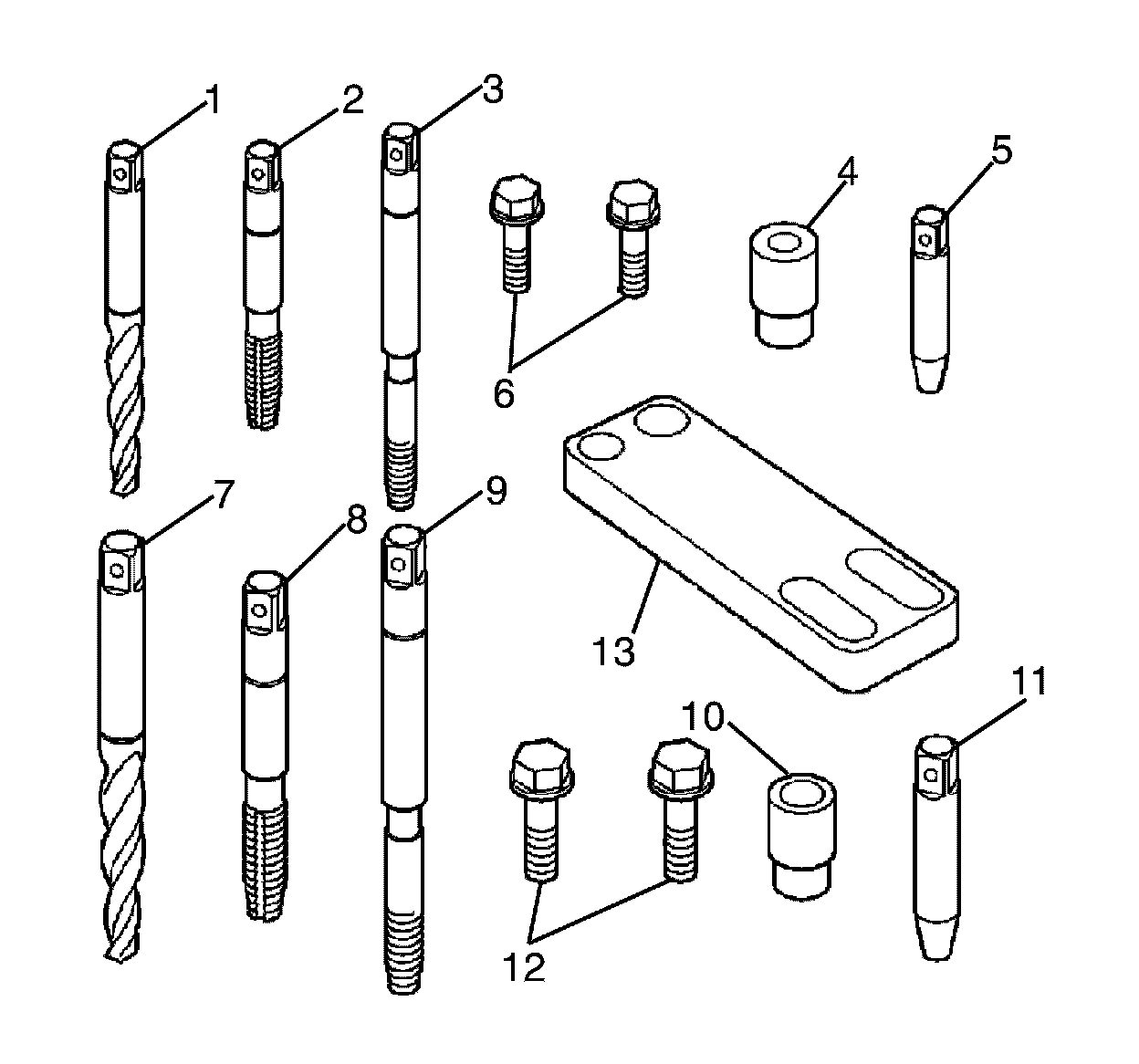 1
2
3
4
5
6
7
8
9
13
10
11
12