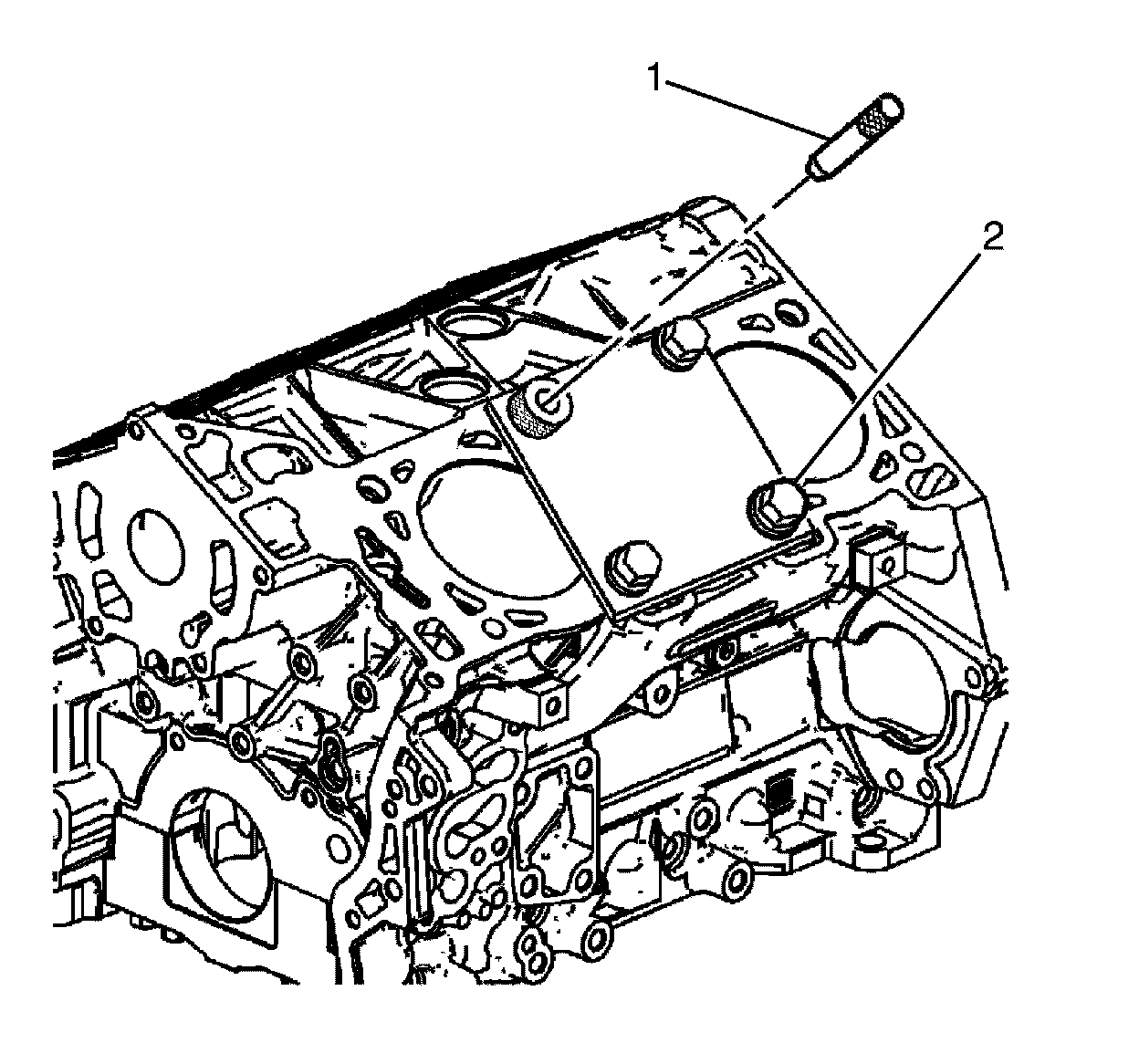 1
2