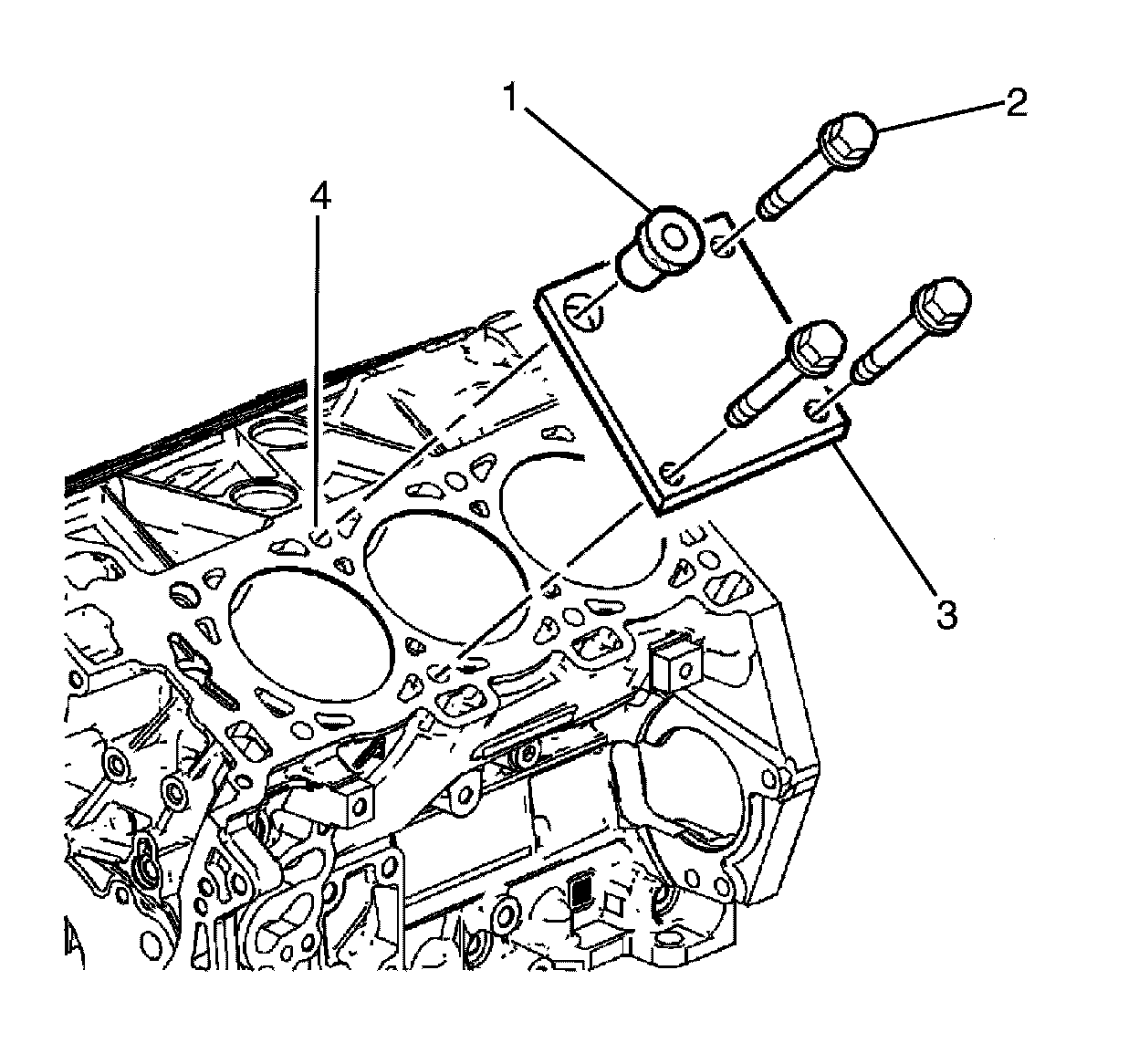 1
2
4
3