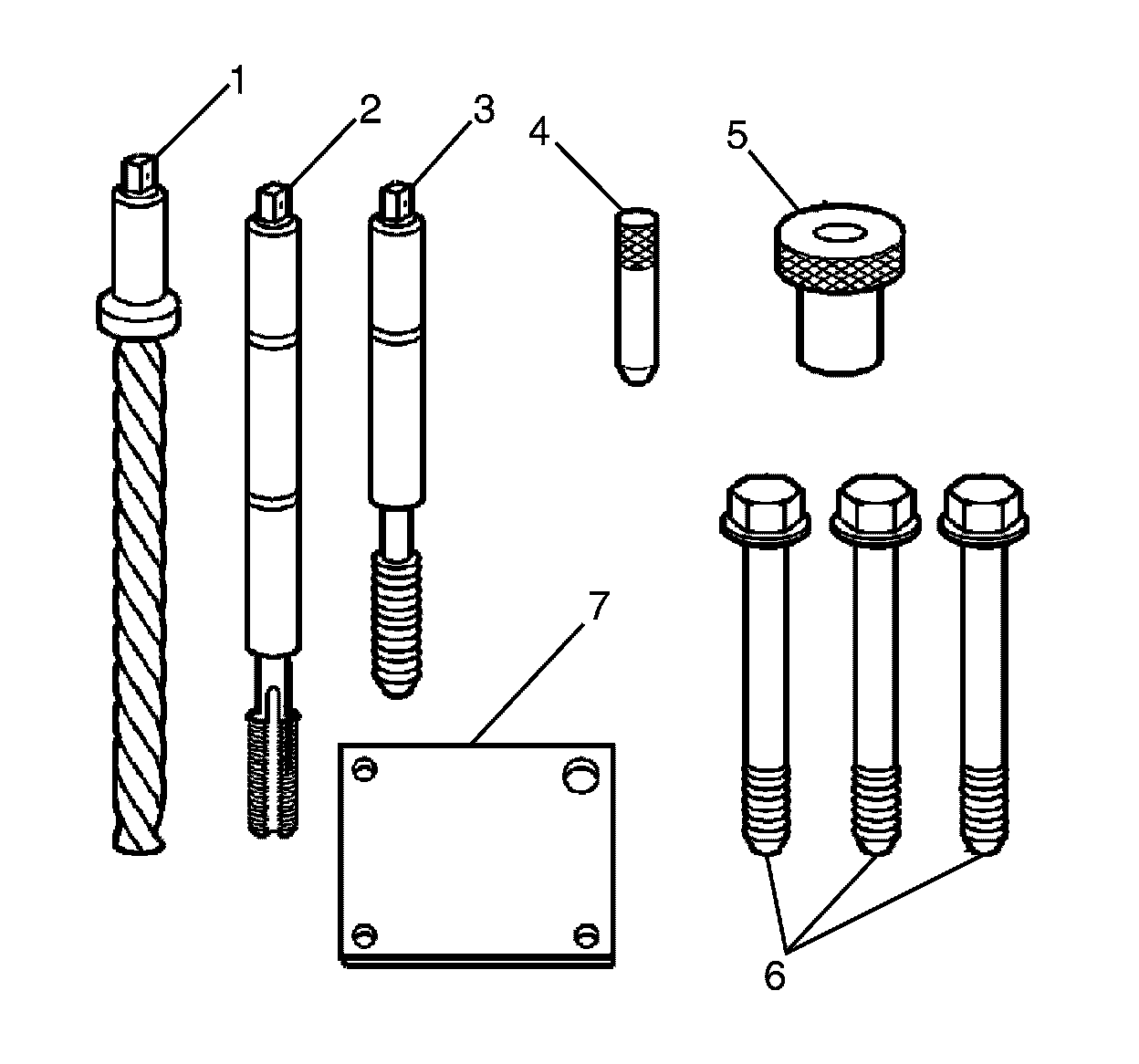 1
2
3
4
5
7
6