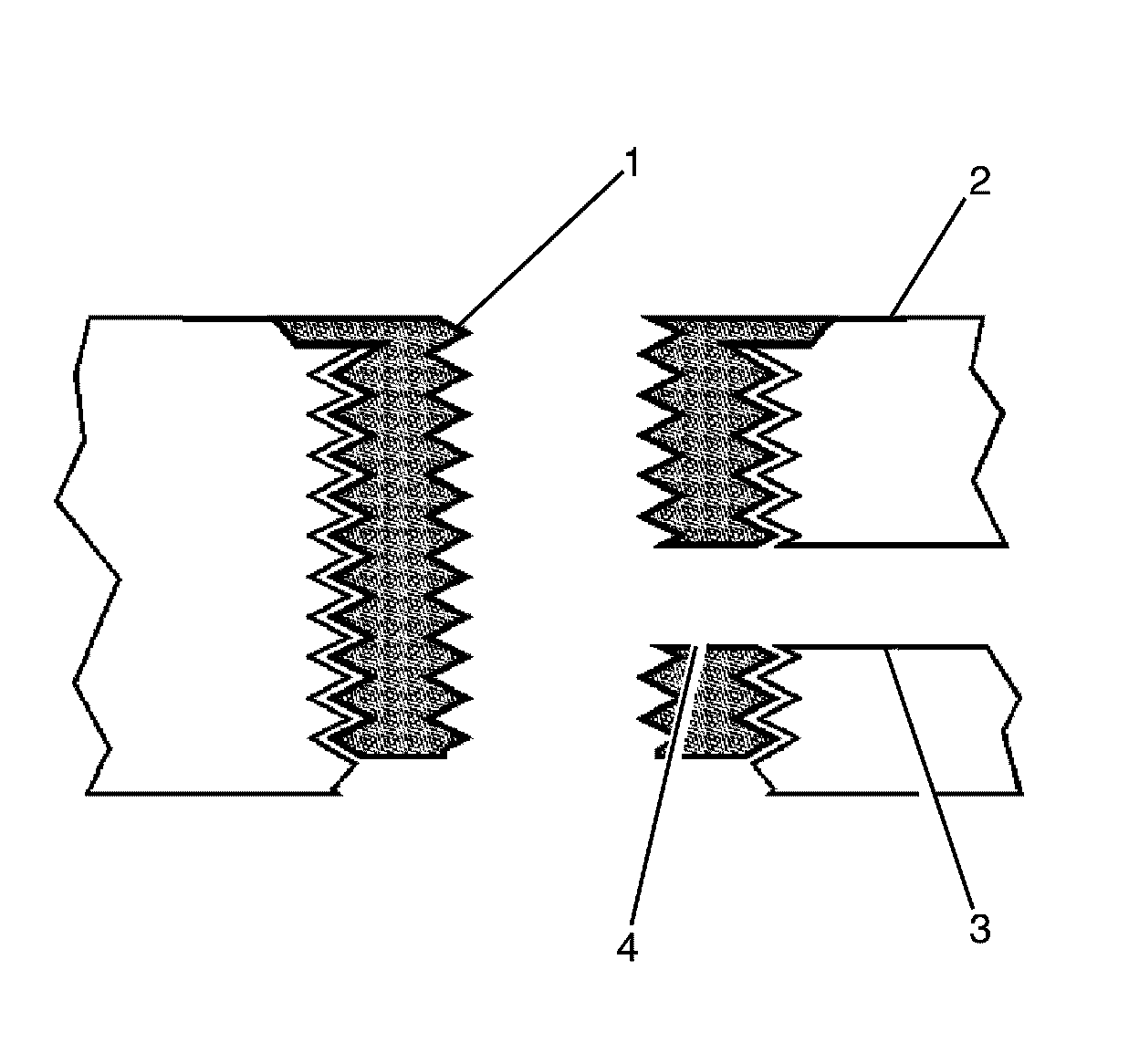 1
2
4
3