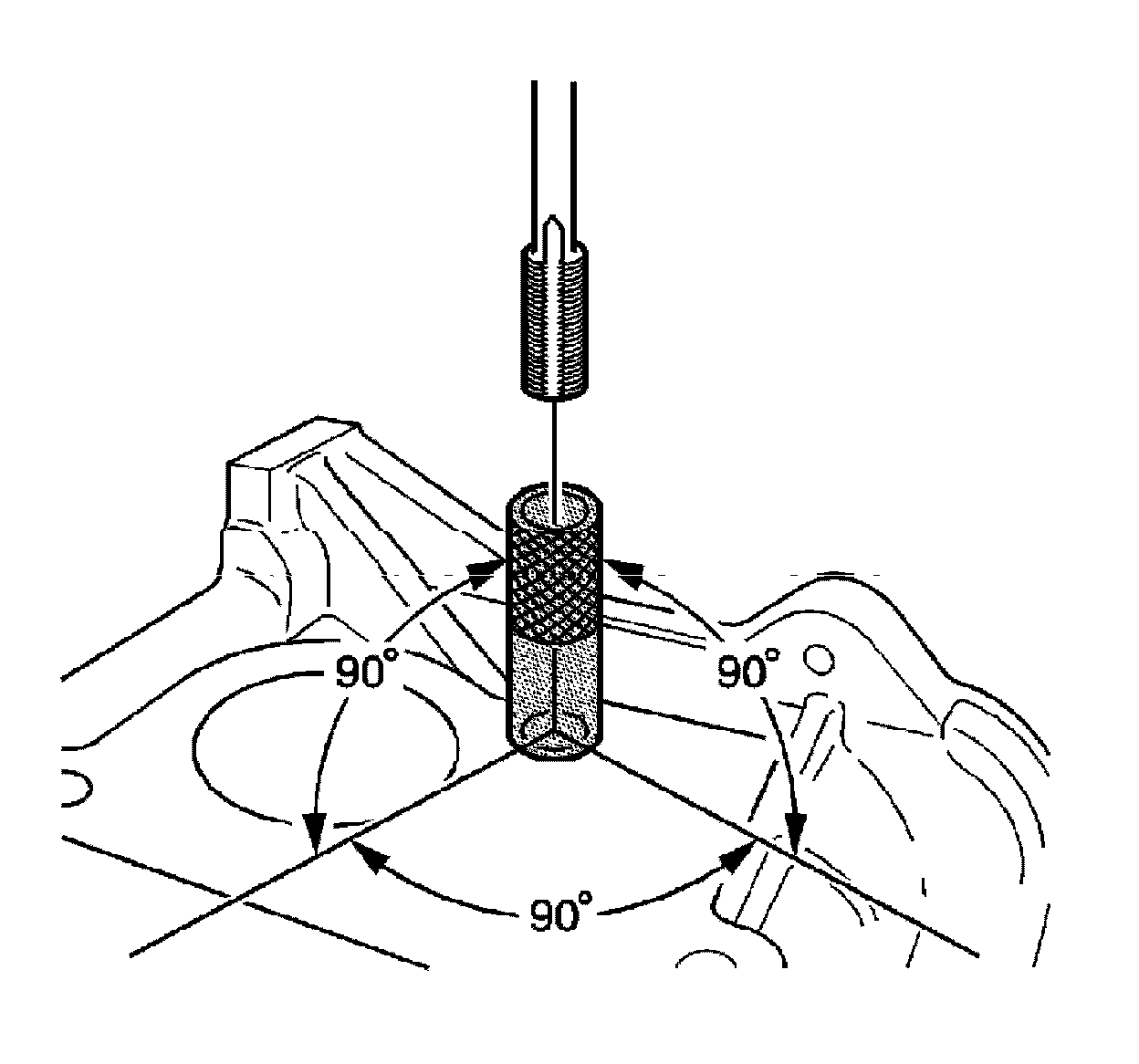 90°
90°
90°