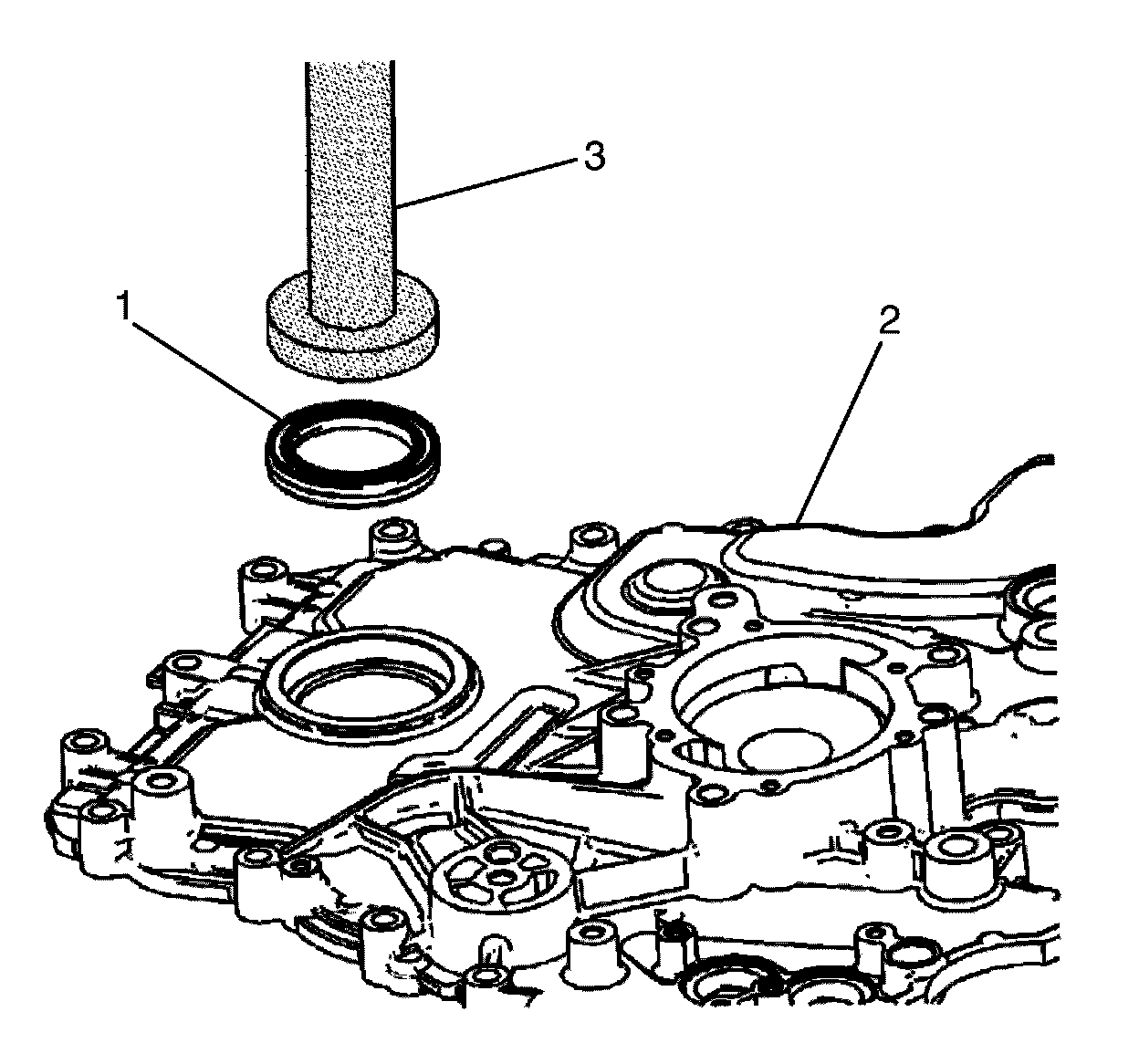 3
1
2