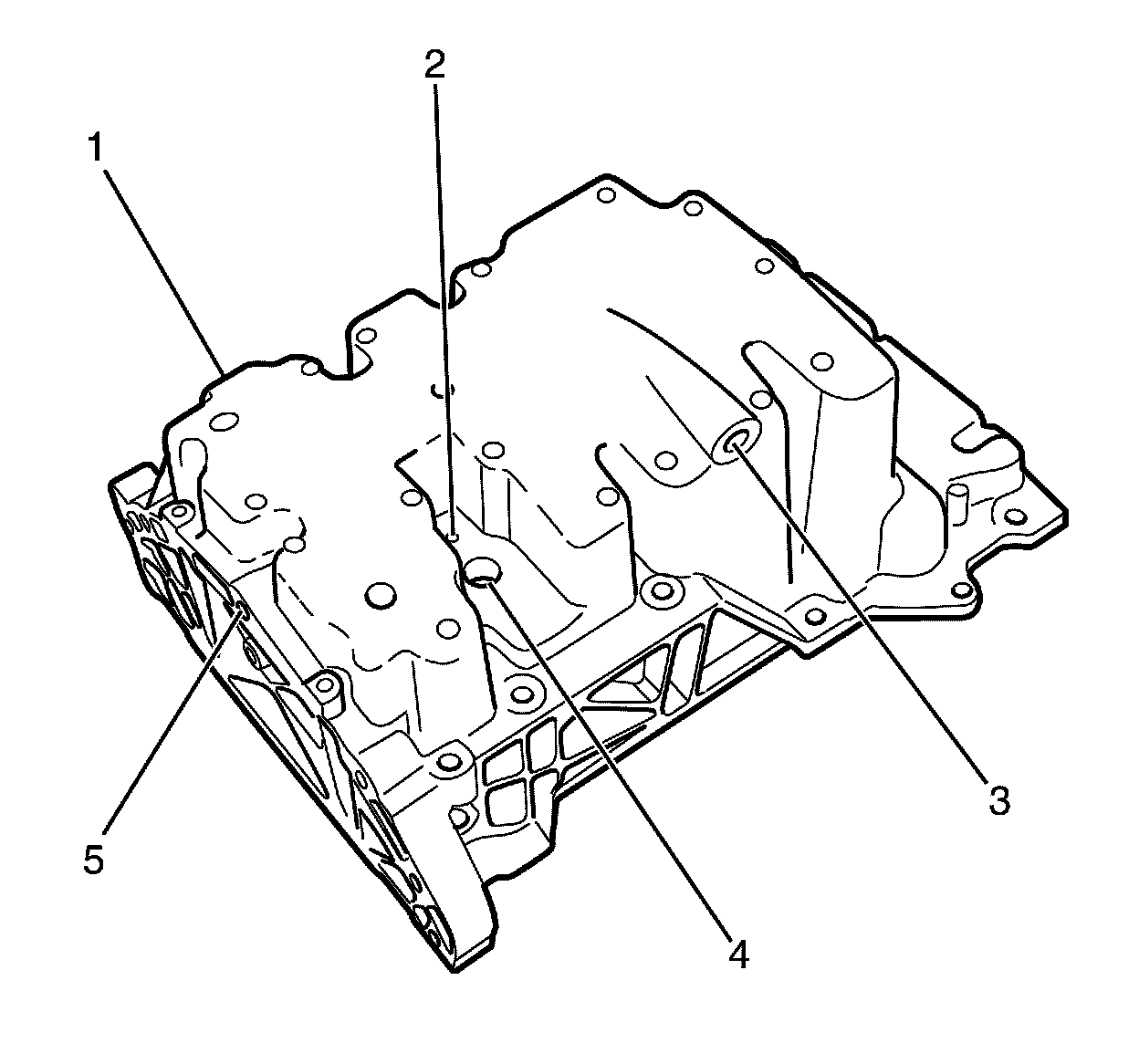 2
1
3
5
4