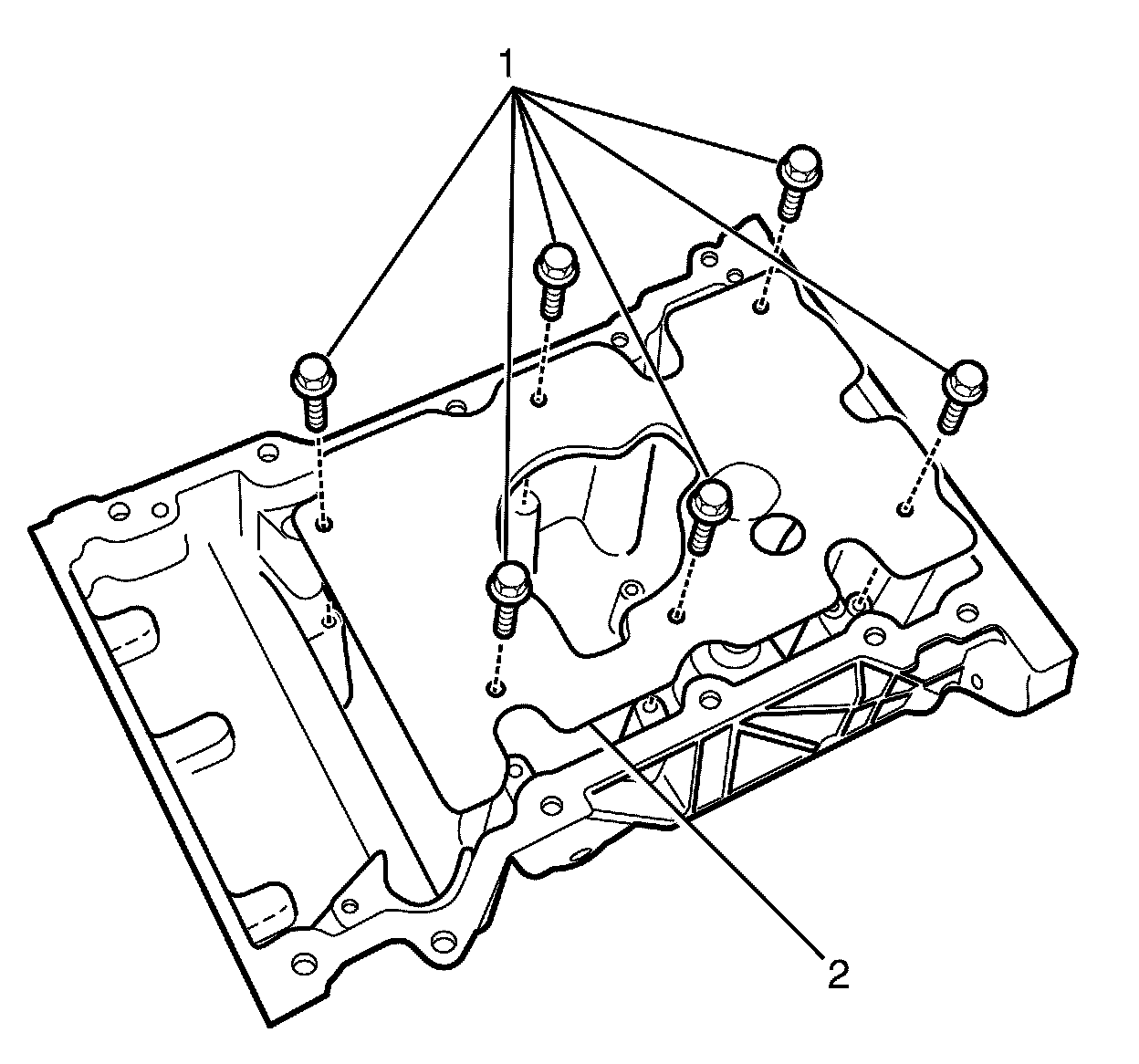 1
2