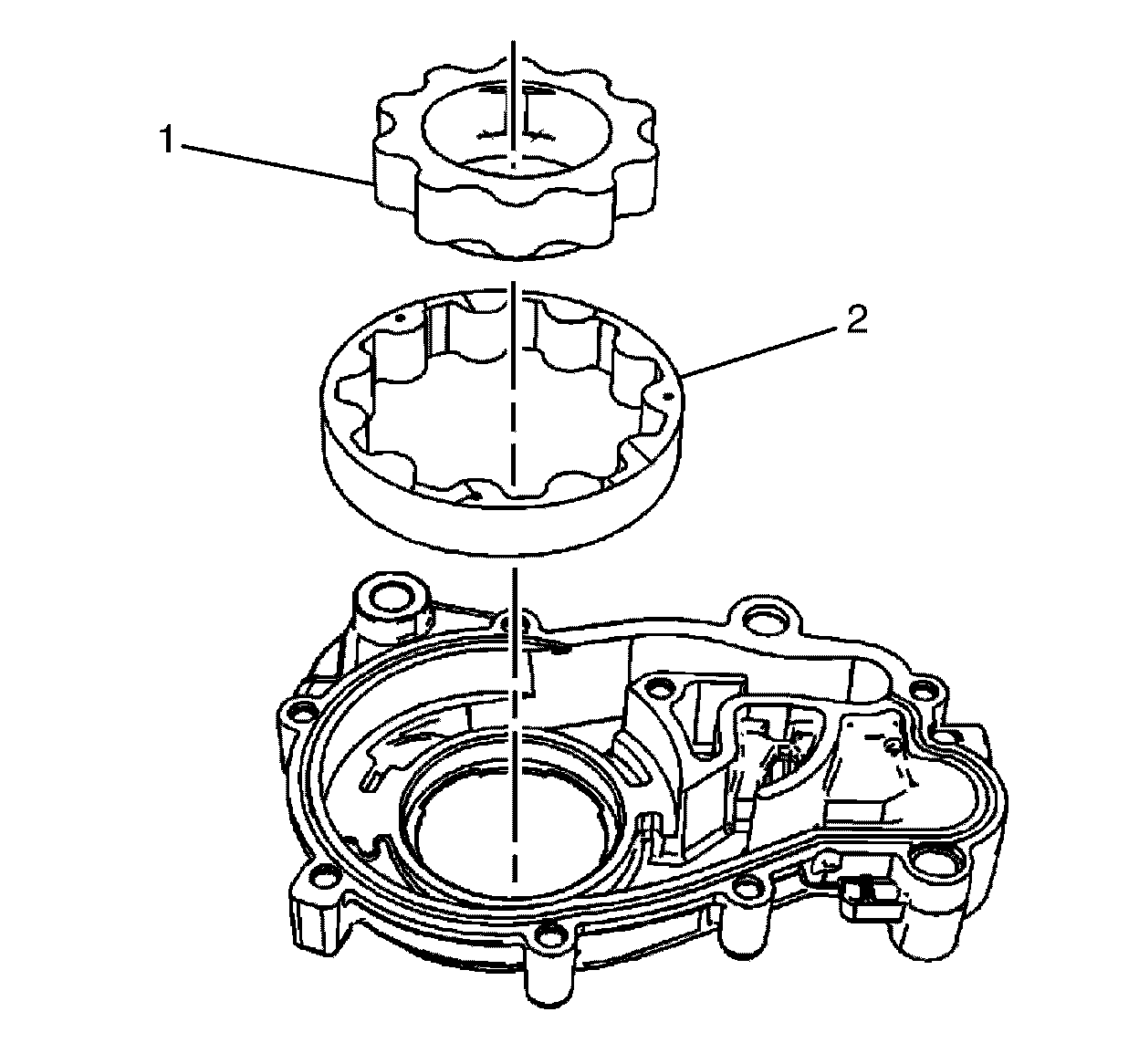 1

2