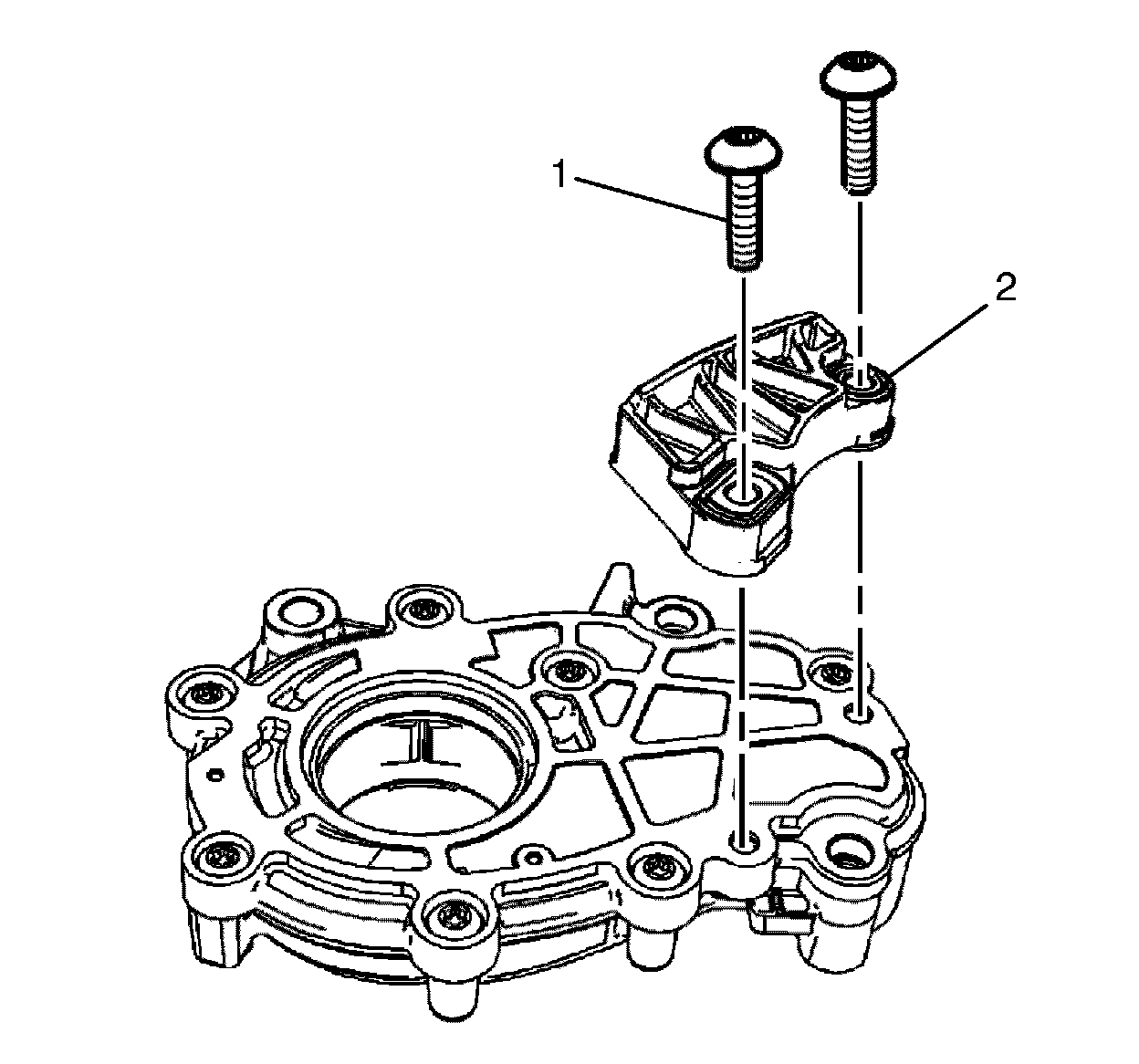 1
2