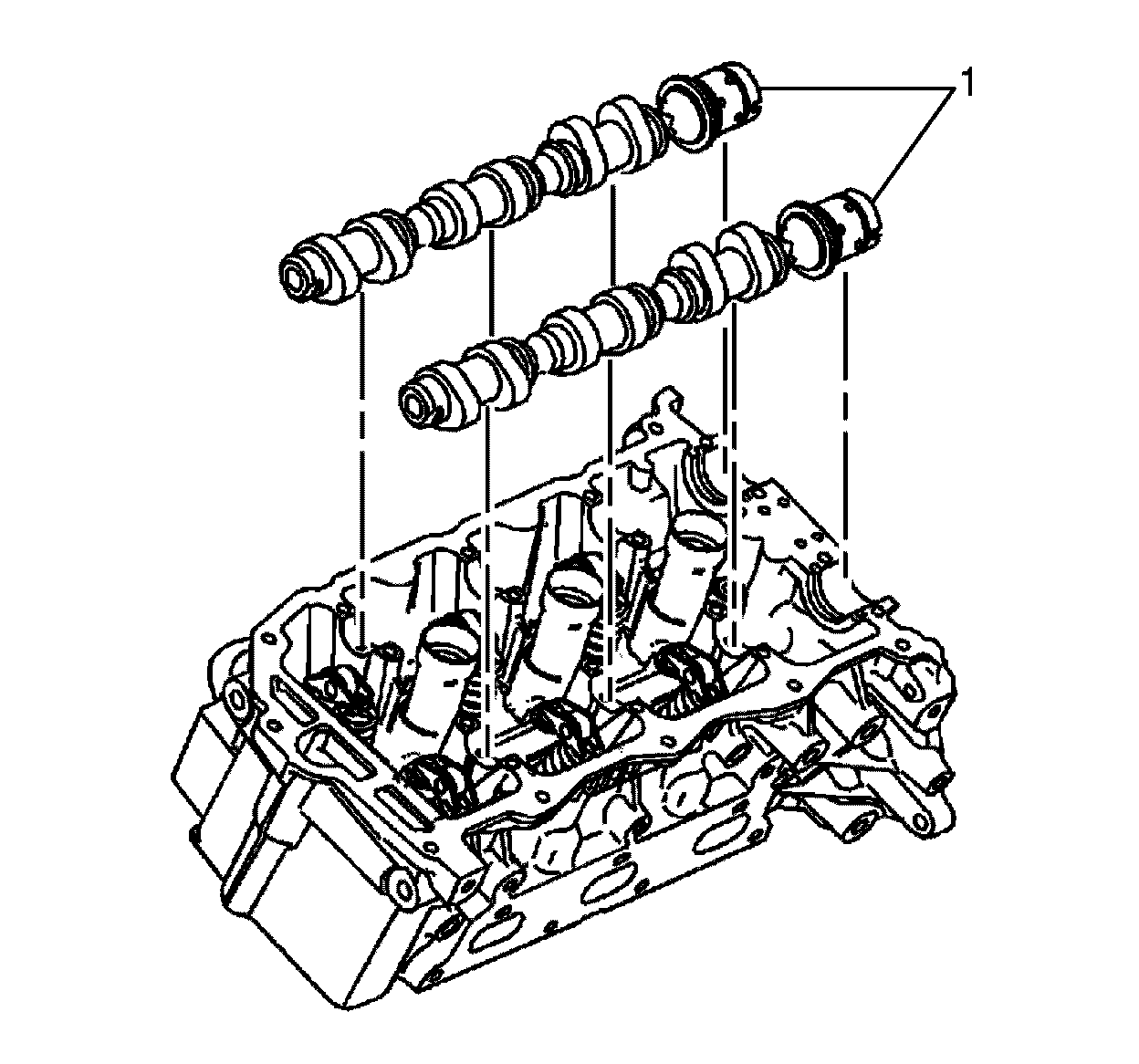 1