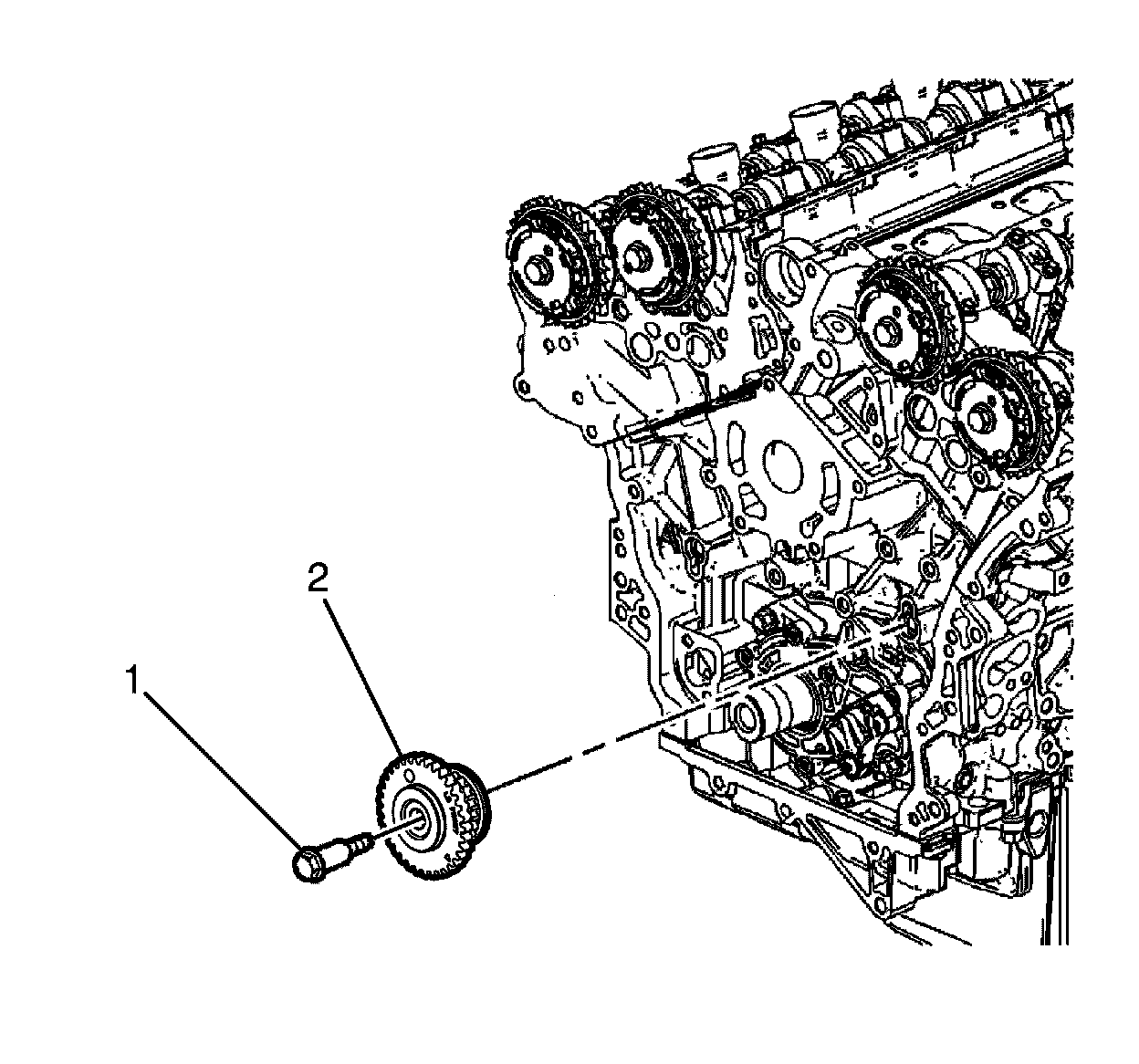 2

1