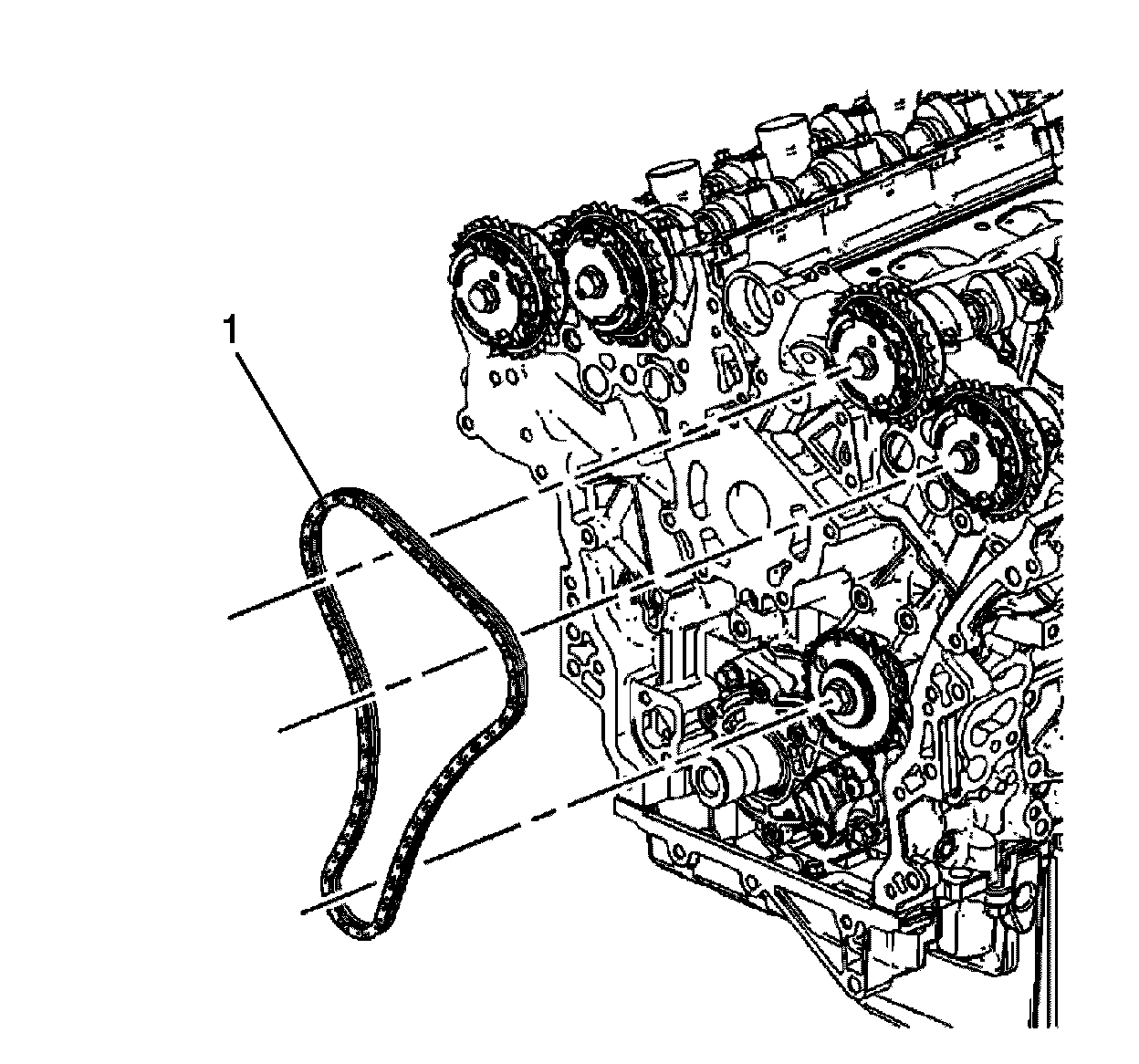 1